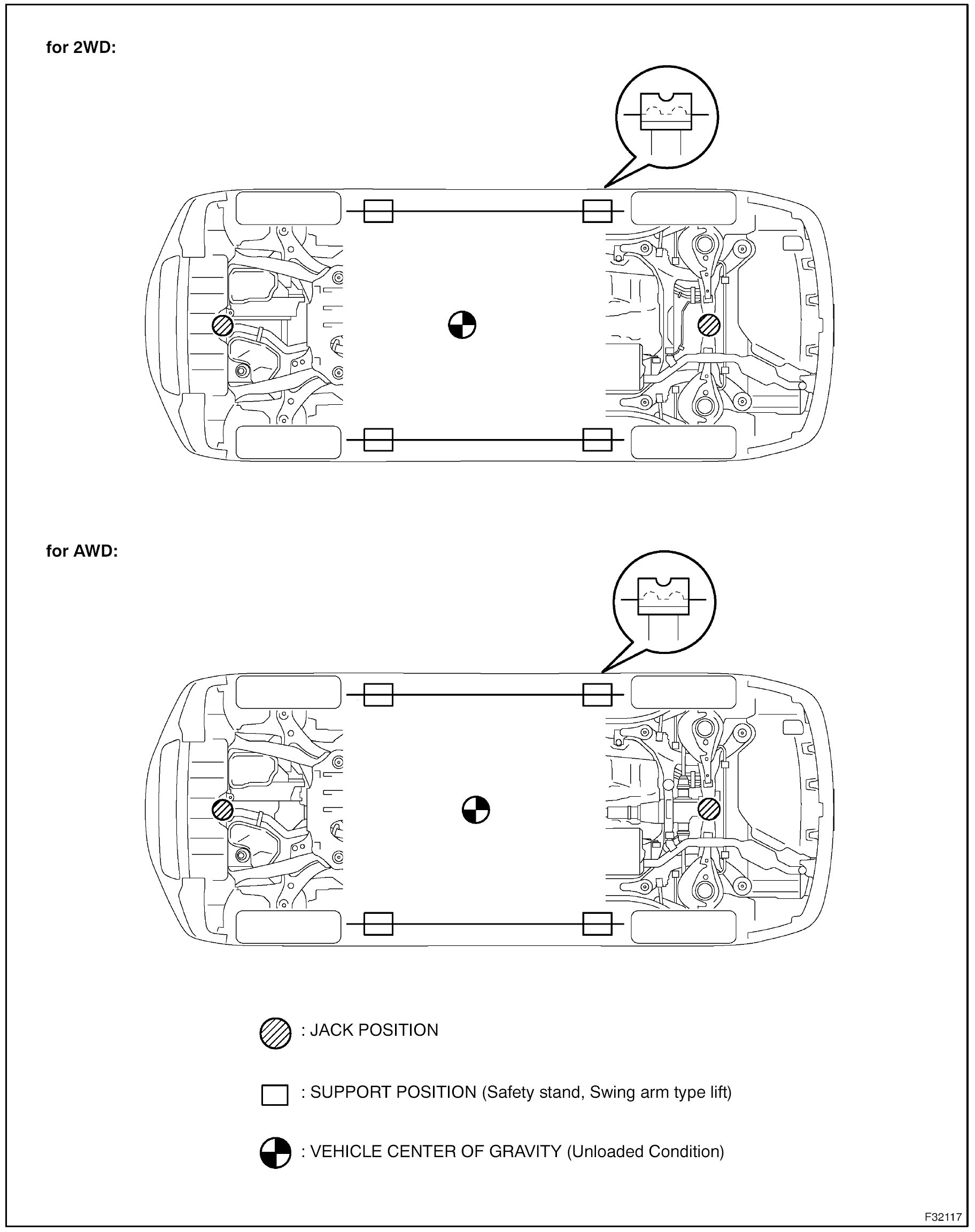 for 2WD:

for AWD:

: JACK POSITION

: SUPPORT POSITION (Safety stand, Swing arm type lift)

: VEHICLE CENTER OF GRAVITY (Unloaded Condition)

F32117