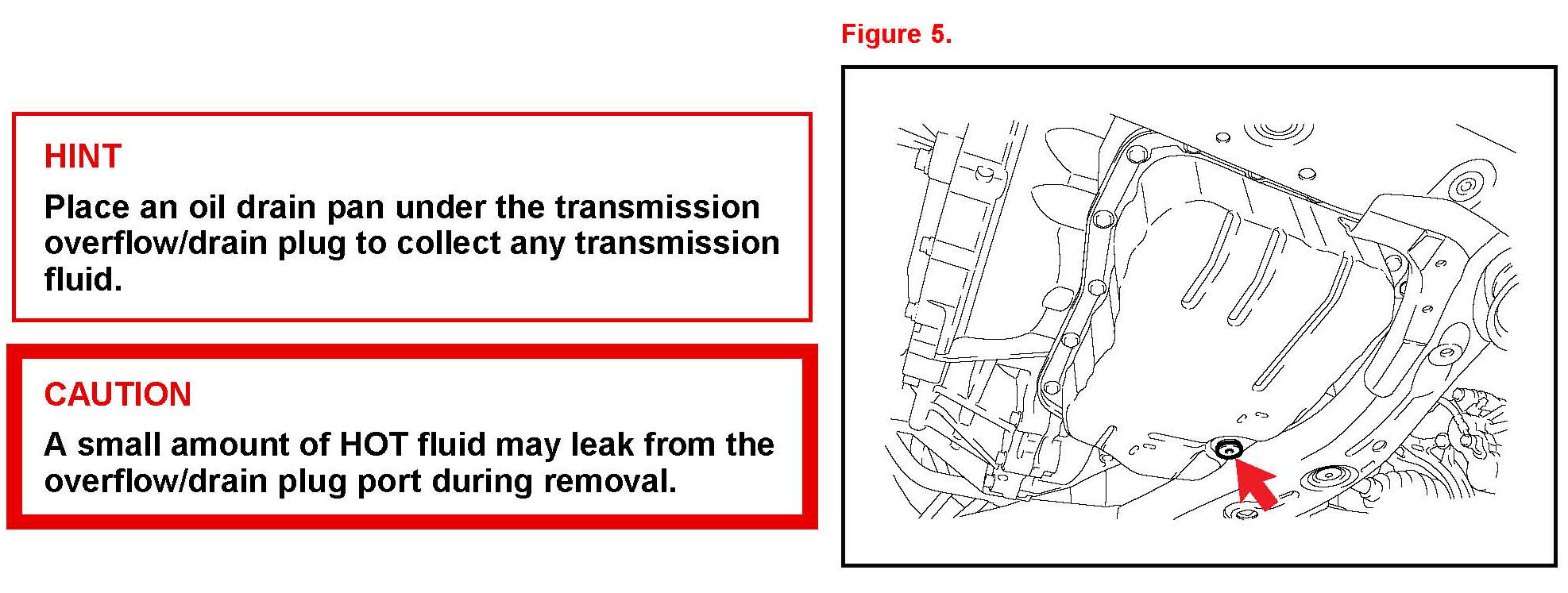 HINT

Place an oil drain pan under the transmission overflow/drain plug to collect any transmission fluid.

CAUTION

A small amount of HOT fluid may leak from the overflow/drain plug port during removal.

Figure 5.