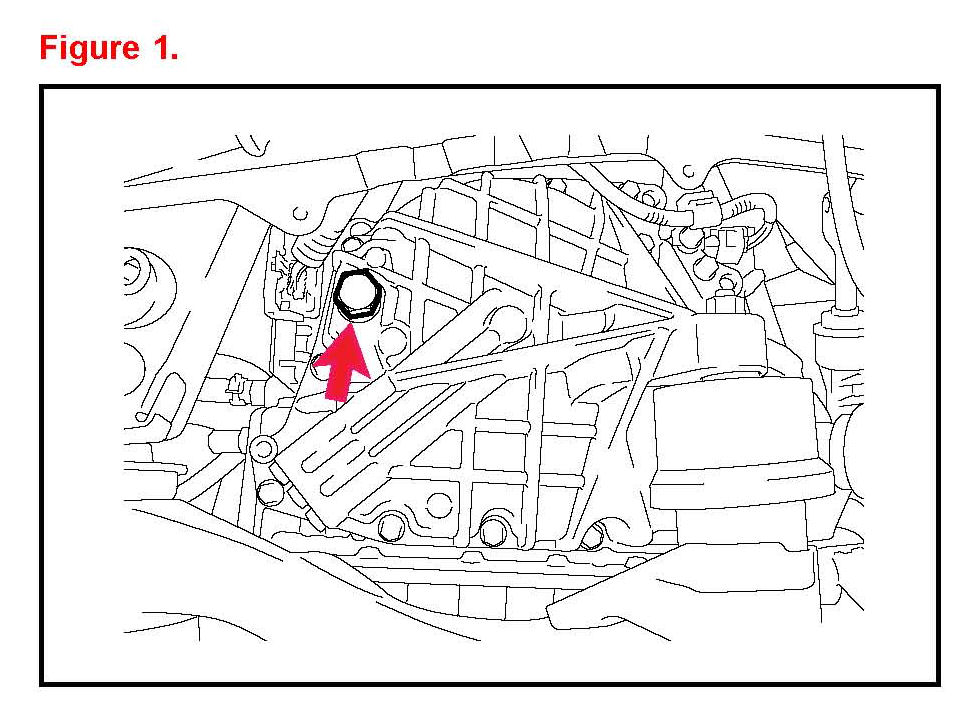 Figure 1.