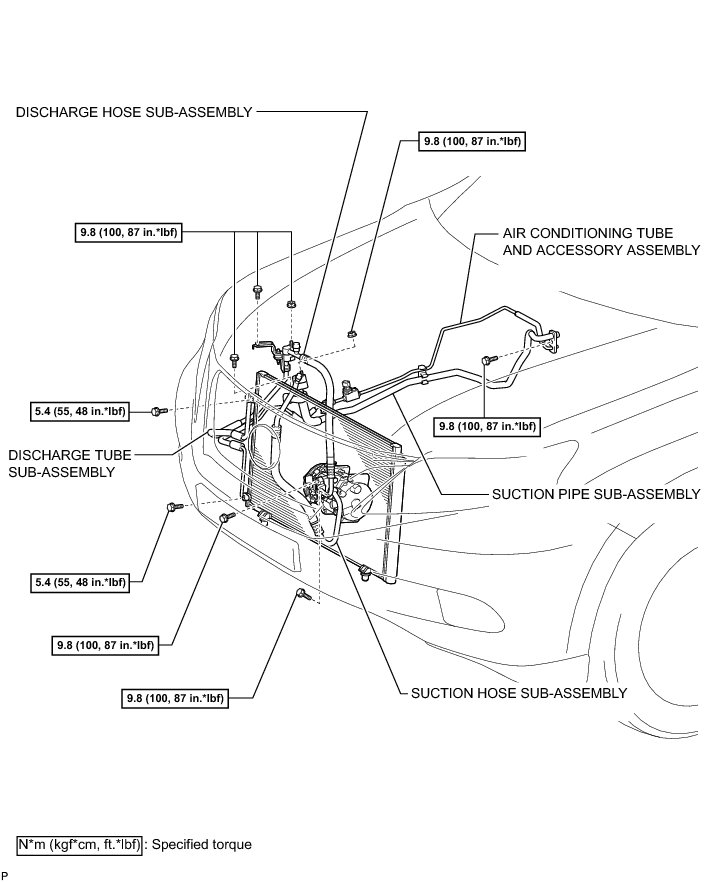 DISCHARGE HOSE SUB-ASSEMBLY

9.8 (100, 87 in.*lbf)

9.8 (100, 87 in.*lbf)

AIR CONDITIONING TUBE AND ACCESSORY ASSEMBLY

5.4 (55, 48 in.*lbf)

9.8 (100, 87 in.*lbf)

DISCHARGE TUBE SUB-ASSEMBLY

SUCTION PIPE SUB-ASSEMBLY

5.4 (55, 48 in.*lbf)

9.8 (100, 87 in.*lbf)

9.8 (100, 87 in.*lbf)

SUCTION HOSE SUB-ASSEMBLY

N*m (kgf*cm, ft.*lbf) : Specified torque

P