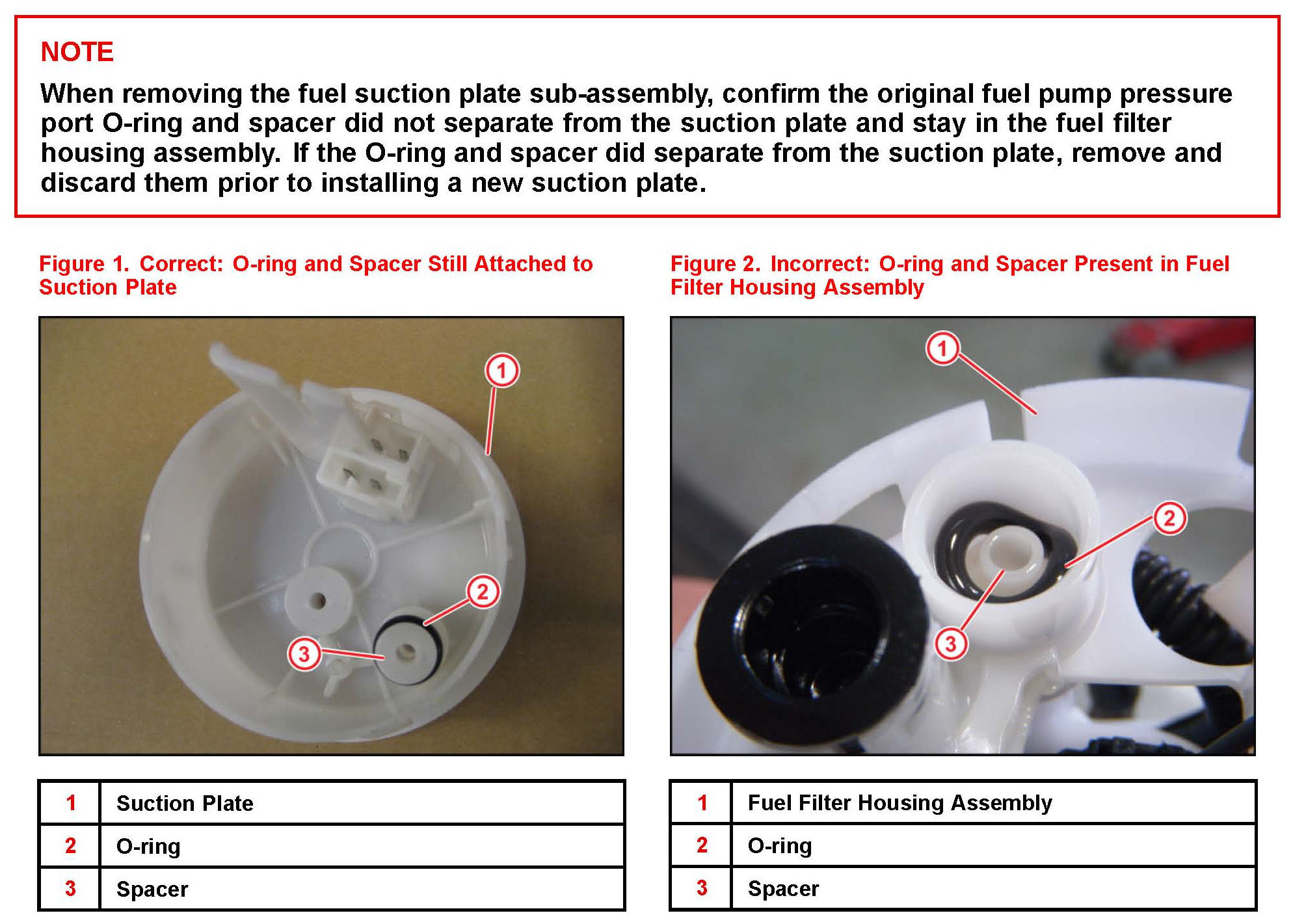 NOTE

When removing the fuel suction plate sub-assembly, confirm the original fuel pump pressure port O-ring and spacer did not separate from the suction plate and stay in the fuel filter housing assembly. If the O-ring and spacer did separate from the suction plate, remove and discard them prior to installing a new suction plate.

Figure 1. Correct: O-ring and Spacer Still Attached to Suction Plate

1
2
3

| 1 | Suction Plate |
|---|---|
| 2 | O-ring |
| 3 | Spacer |

Figure 2. Incorrect: O-ring and Spacer Present in Fuel Filter Housing Assembly

1
2
3

| 1 | Fuel Filter Housing Assembly |
|---|---|
| 2 | O-ring |
| 3 | Spacer |