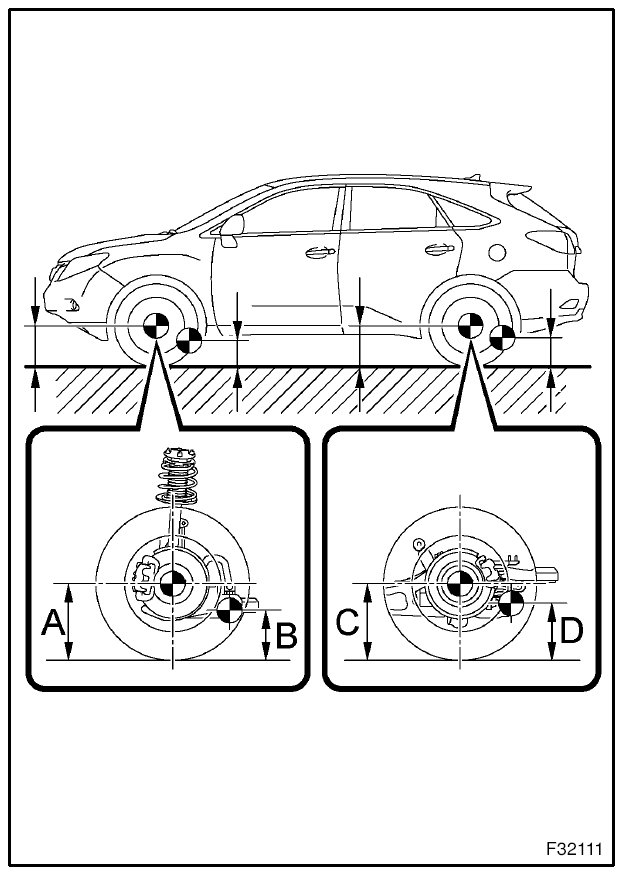 A
B
C
D
F32111