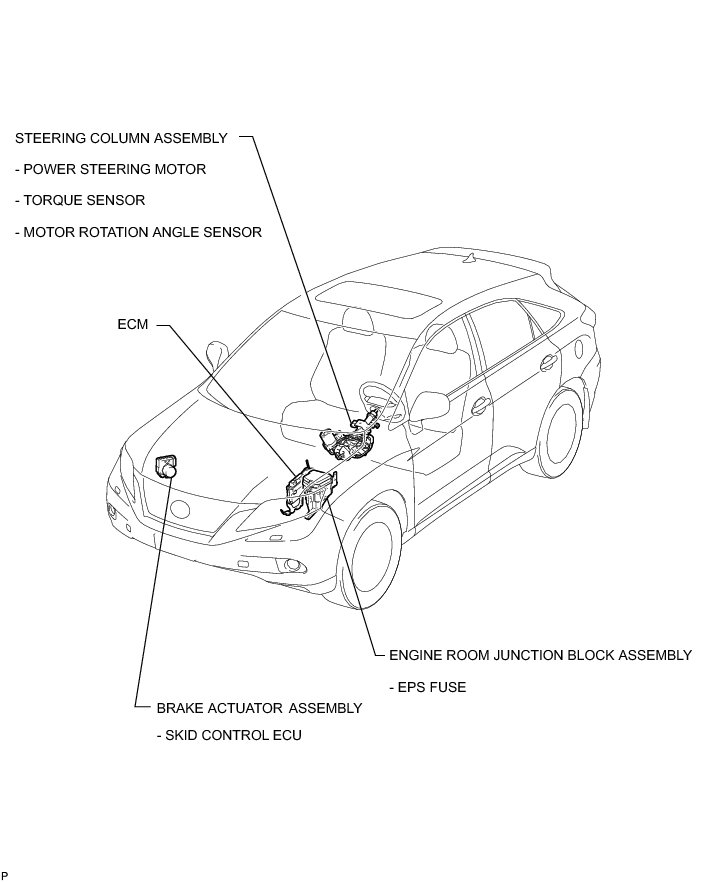 STEERING COLUMN ASSEMBLY

- POWER STEERING MOTOR

- TORQUE SENSOR

- MOTOR ROTATION ANGLE SENSOR

ECM

ENGINE ROOM JUNCTION BLOCK ASSEMBLY

- EPS FUSE

BRAKE ACTUATOR ASSEMBLY

- SKID CONTROL ECU

P