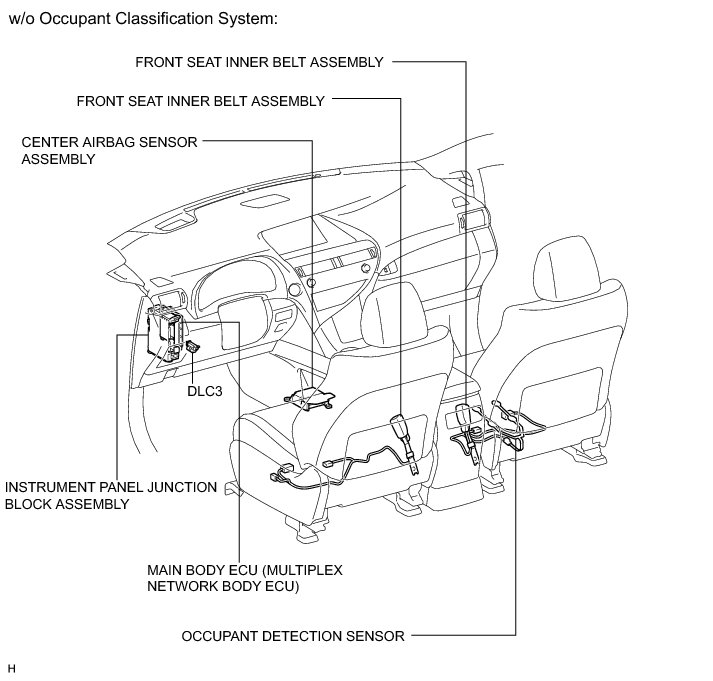 w/o Occupant Classification System:

FRONT SEAT INNER BELT ASSEMBLY

FRONT SEAT INNER BELT ASSEMBLY

CENTER AIRBAG SENSOR ASSEMBLY

DLC3

INSTRUMENT PANEL JUNCTION BLOCK ASSEMBLY

MAIN BODY ECU (MULTIPLEX NETWORK BODY ECU)

OCCUPANT DETECTION SENSOR

H