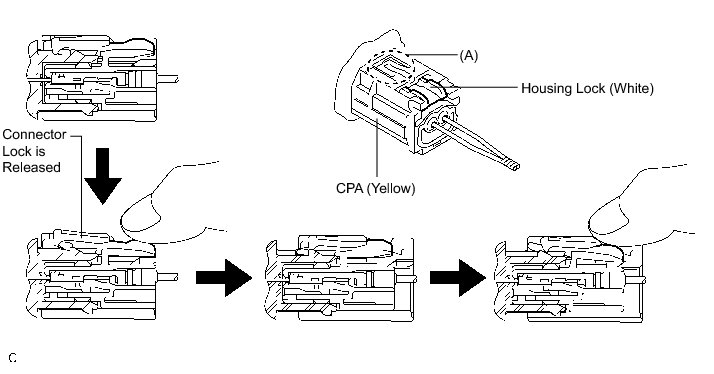 (A)

Housing Lock (White)

Connector Lock is Released

CPA (Yellow)

C