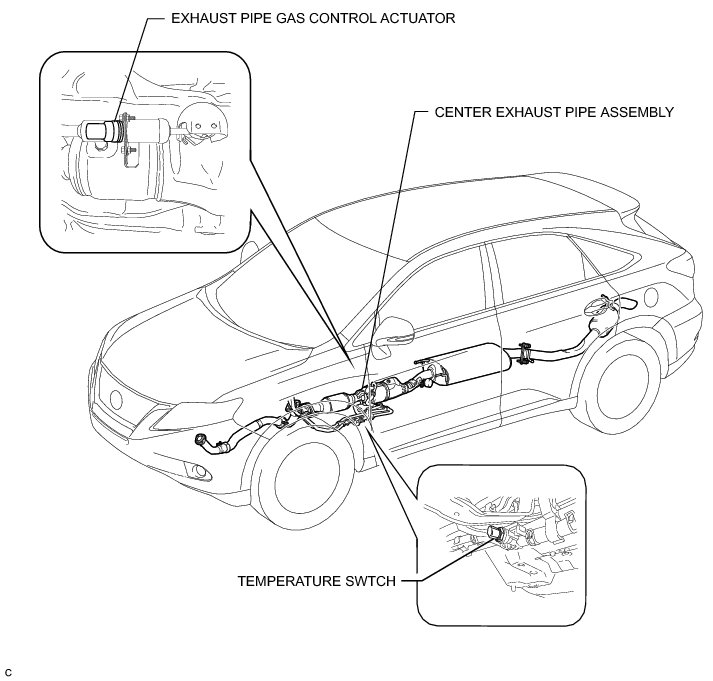 EXHAUST PIPE GAS CONTROL ACTUATOR

CENTER EXHAUST PIPE ASSEMBLY

TEMPERATURE SWTCH

C