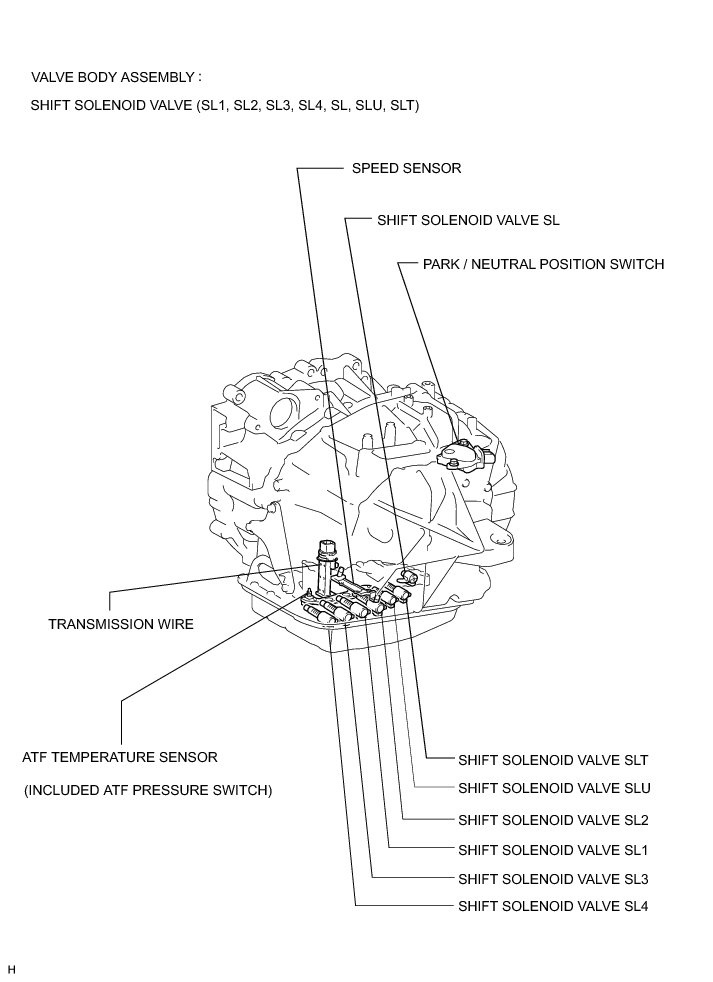 VALVE BODY ASSEMBLY :

SHIFT SOLENOID VALVE (SL1, SL2, SL3, SL4, SL, SLU, SLT)

SPEED SENSOR

SHIFT SOLENOID VALVE SL

PARK / NEUTRAL POSITION SWITCH

TRANSMISSION WIRE

ATF TEMPERATURE SENSOR

(INCLUDED ATF PRESSURE SWITCH)

SHIFT SOLENOID VALVE SLT

SHIFT SOLENOID VALVE SLU

SHIFT SOLENOID VALVE SL2

SHIFT SOLENOID VALVE SL1

SHIFT SOLENOID VALVE SL3

SHIFT SOLENOID VALVE SL4

H