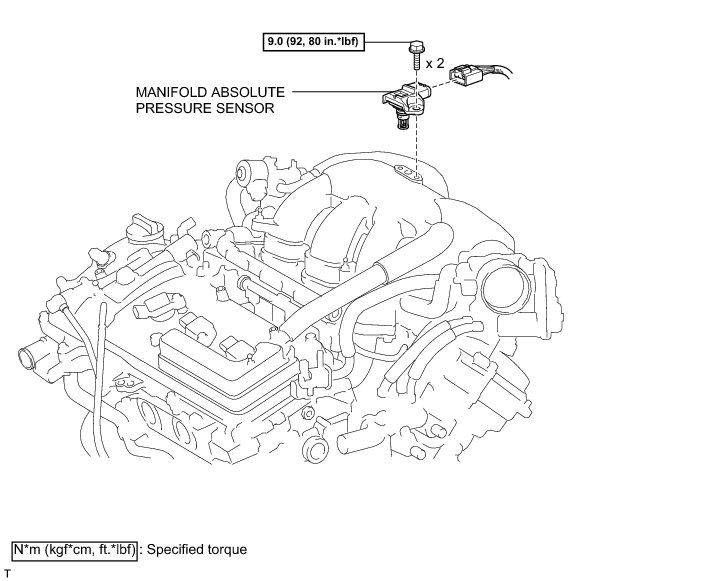 9.0 (92, 80 in.*lbf)

x 2

MANIFOLD ABSOLUTE PRESSURE SENSOR

N*m (kgf*cm, ft.*lbf) : Specified torque

T