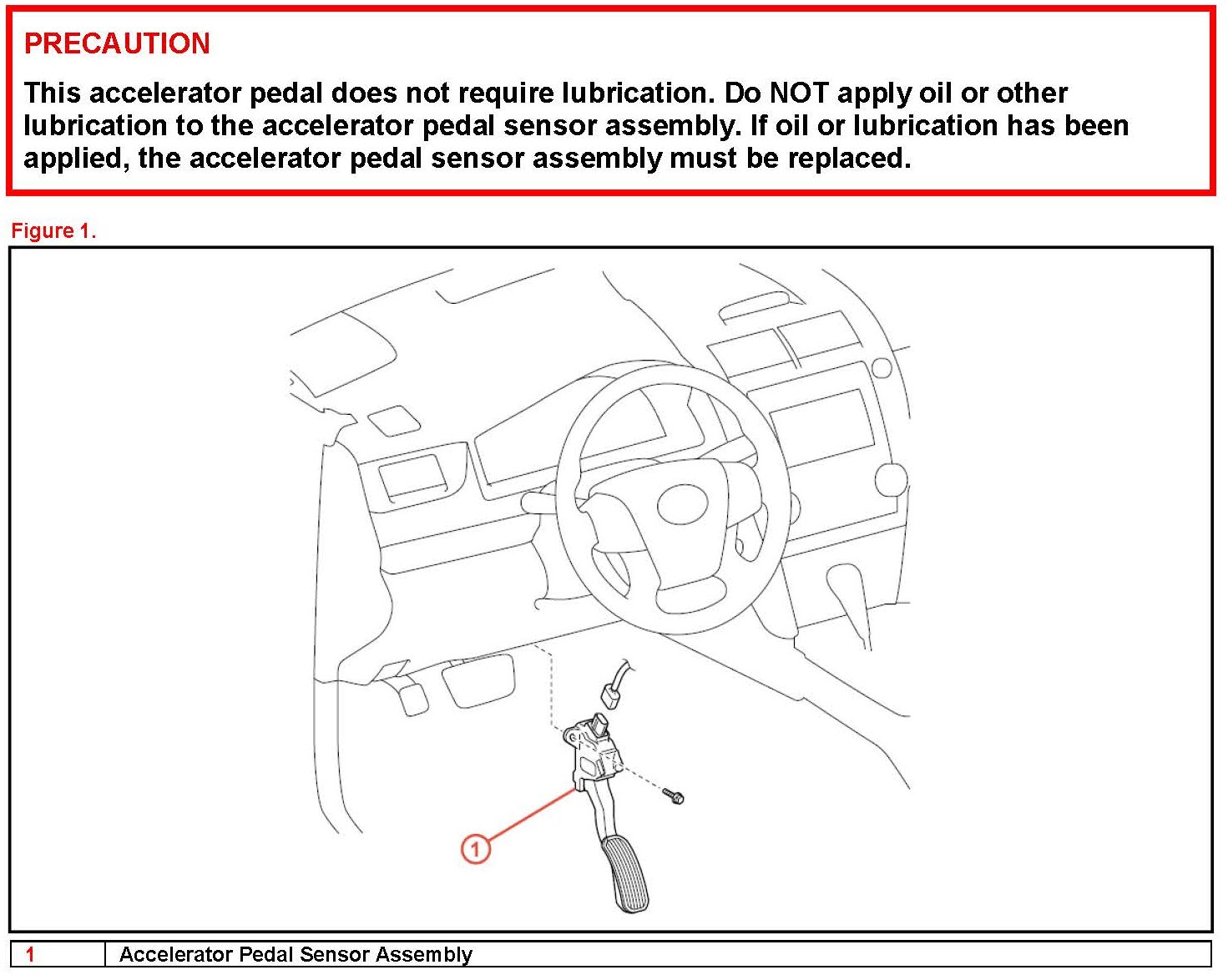 PRECAUTION

This accelerator pedal does not require lubrication. Do NOT apply oil or other lubrication to the accelerator pedal sensor assembly. If oil or lubrication has been applied, the accelerator pedal sensor assembly must be replaced.

Figure 1.

1

| 1 | Accelerator Pedal Sensor Assembly |
|---|---|