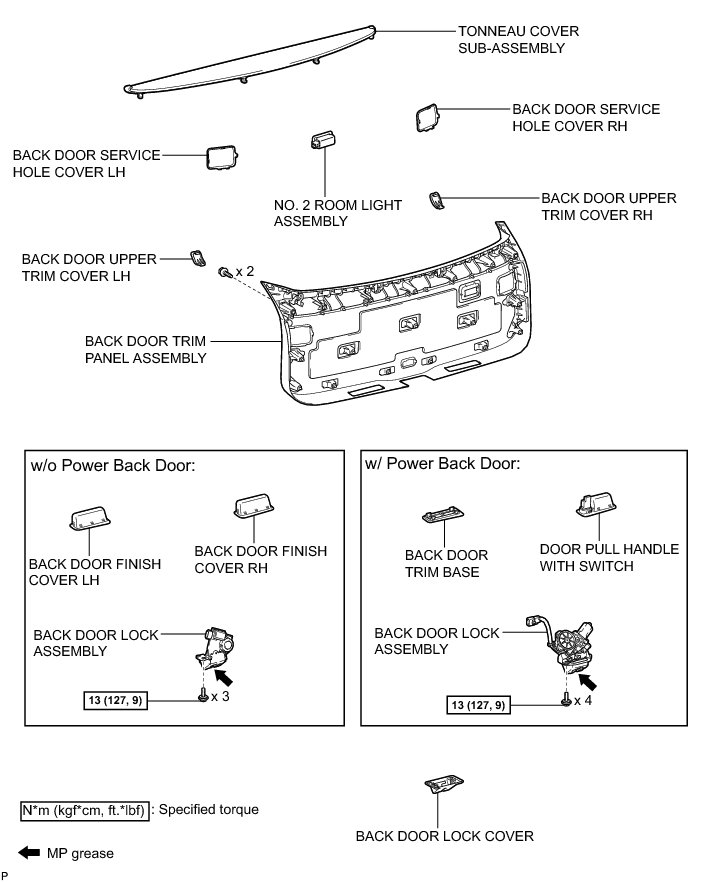 TONNEAU COVER SUB-ASSEMBLY

BACK DOOR SERVICE HOLE COVER RH

BACK DOOR SERVICE HOLE COVER LH

NO. 2 ROOM LIGHT ASSEMBLY

BACK DOOR UPPER TRIM COVER RH

BACK DOOR UPPER TRIM COVER LH

x 2

BACK DOOR TRIM PANEL ASSEMBLY

w/o Power Back Door:

BACK DOOR FINISH COVER LH

BACK DOOR FINISH COVER RH

BACK DOOR LOCK ASSEMBLY

13 (127, 9)

x 3

w/ Power Back Door:

BACK DOOR TRIM BASE

DOOR PULL HANDLE WITH SWITCH

BACK DOOR LOCK ASSEMBLY

13 (127, 9)

x 4

N*m (kgf*cm, ft.*lbf) : Specified torque

BACK DOOR LOCK COVER

MP grease

P