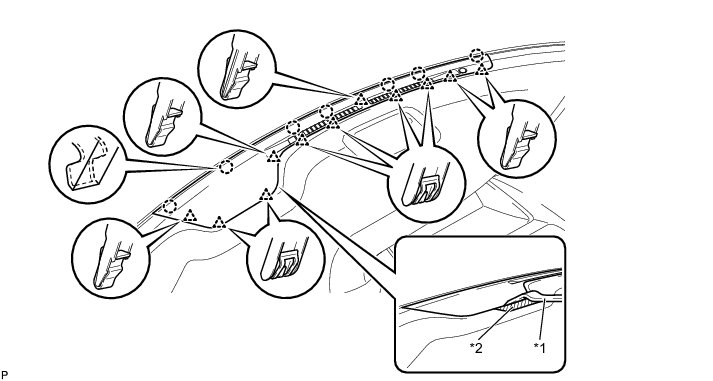 *2 *1

P