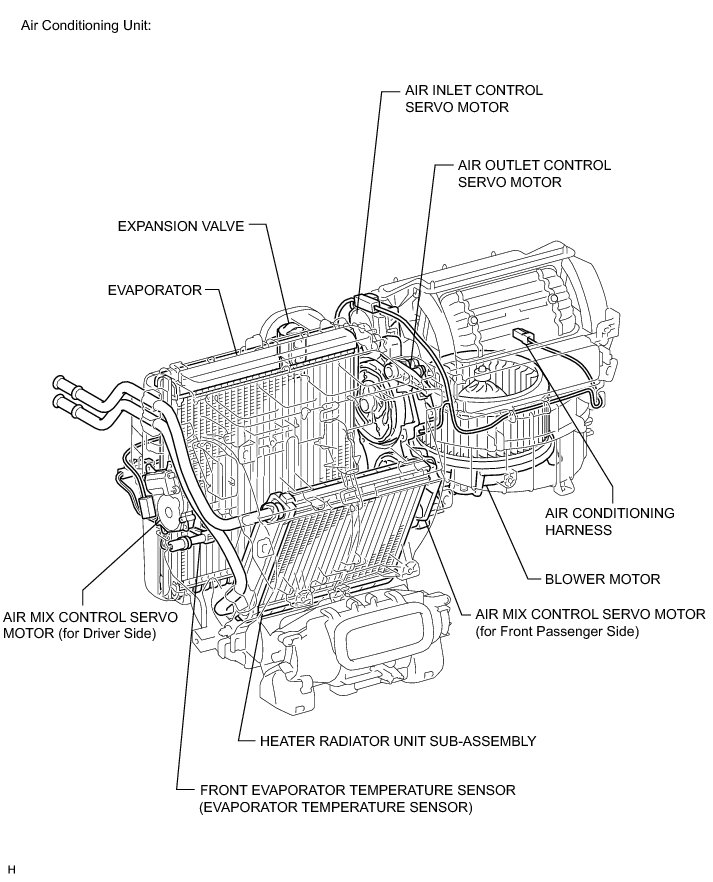 Air Conditioning Unit:

AIR INLET CONTROL SERVO MOTOR

AIR OUTLET CONTROL SERVO MOTOR

EXPANSION VALVE

EVAPORATOR

AIR CONDITIONING HARNESS

BLOWER MOTOR

AIR MIX CONTROL SERVO MOTOR (for Driver Side)

AIR MIX CONTROL SERVO MOTOR (for Front Passenger Side)

HEATER RADIATOR UNIT SUB-ASSEMBLY

FRONT EVAPORATOR TEMPERATURE SENSOR (EVAPORATOR TEMPERATURE SENSOR)

H