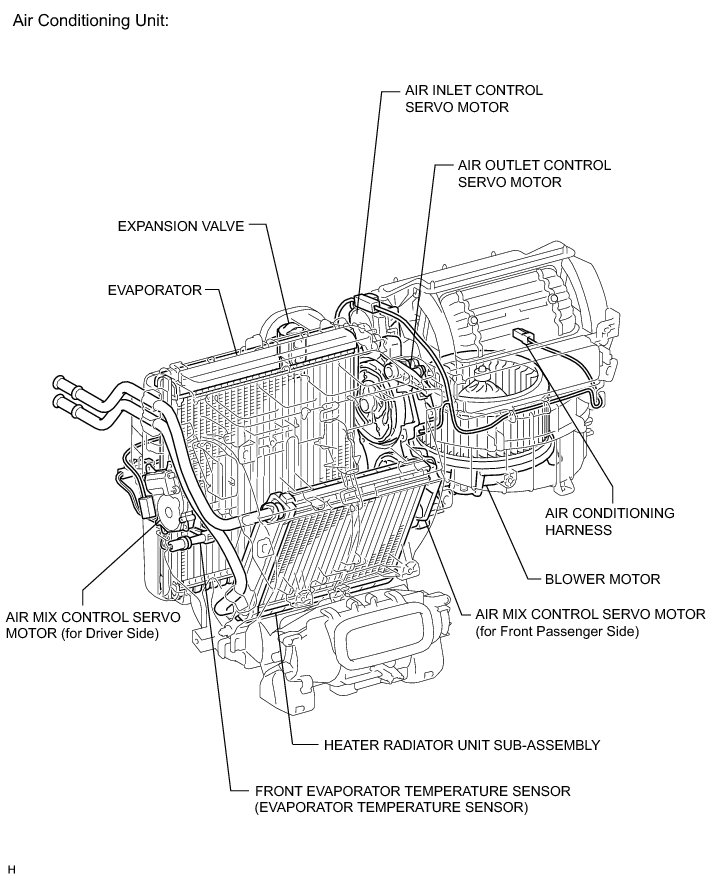 Air Conditioning Unit:

AIR INLET CONTROL SERVO MOTOR

AIR OUTLET CONTROL SERVO MOTOR

EXPANSION VALVE

EVAPORATOR

AIR CONDITIONING HARNESS

BLOWER MOTOR

AIR MIX CONTROL SERVO MOTOR (for Driver Side)

AIR MIX CONTROL SERVO MOTOR (for Front Passenger Side)

HEATER RADIATOR UNIT SUB-ASSEMBLY

FRONT EVAPORATOR TEMPERATURE SENSOR (EVAPORATOR TEMPERATURE SENSOR)

H