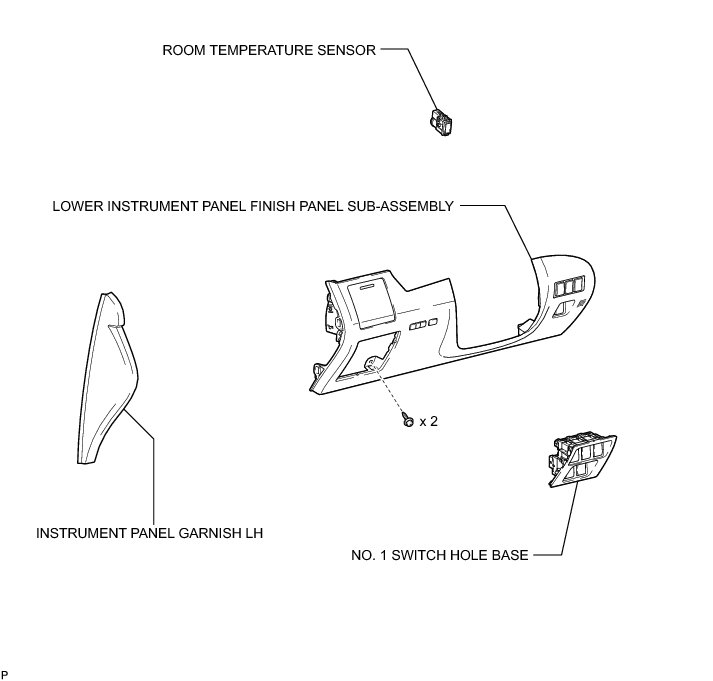 ROOM TEMPERATURE SENSOR

LOWER INSTRUMENT PANEL FINISH PANEL SUB-ASSEMBLY

x 2

INSTRUMENT PANEL GARNISH LH

NO. 1 SWITCH HOLE BASE

P