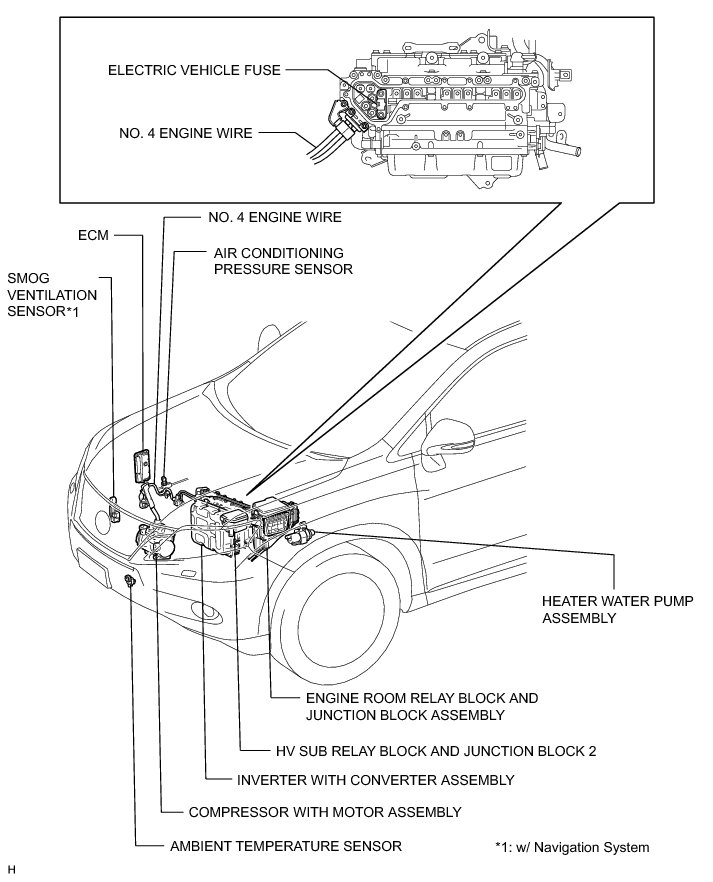 ELECTRIC VEHICLE FUSE

NO. 4 ENGINE WIRE

NO. 4 ENGINE WIRE

ECM

AIR CONDITIONING PRESSURE SENSOR

SMOG VENTILATION SENSOR*1

HEATER WATER PUMP ASSEMBLY

ENGINE ROOM RELAY BLOCK AND JUNCTION BLOCK ASSEMBLY

HV SUB RELAY BLOCK AND JUNCTION BLOCK 2

INVERTER WITH CONVERTER ASSEMBLY

COMPRESSOR WITH MOTOR ASSEMBLY

AMBIENT TEMPERATURE SENSOR

*1: w/ Navigation System

H