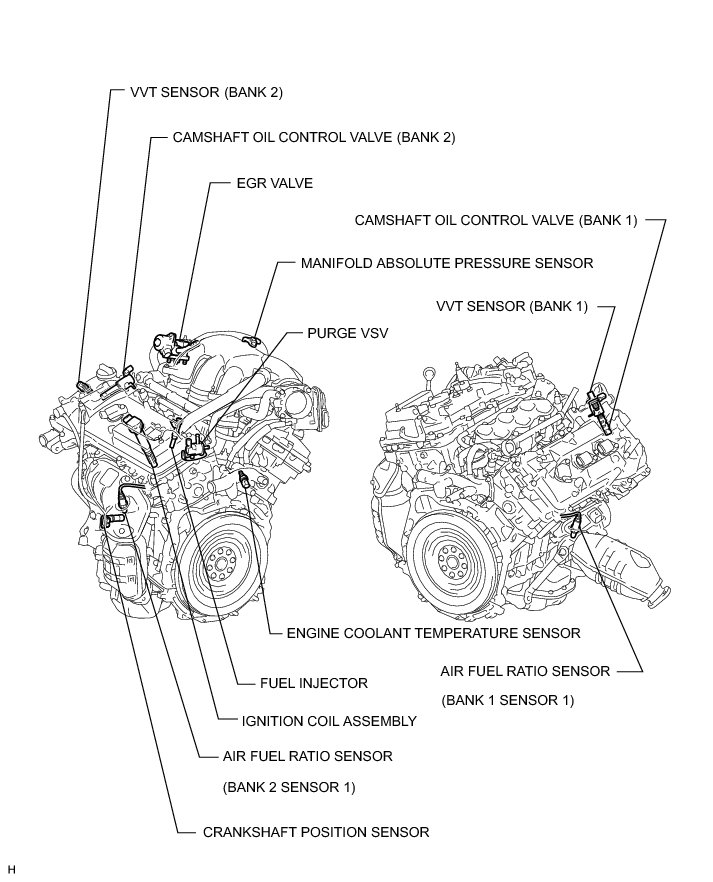 VVT SENSOR (BANK 2)

CAMSHAFT OIL CONTROL VALVE (BANK 2)

EGR VALVE

CAMSHAFT OIL CONTROL VALVE (BANK 1)

MANIFOLD ABSOLUTE PRESSURE SENSOR

VVT SENSOR (BANK 1)

PURGE VSV

ENGINE COOLANT TEMPERATURE SENSOR

AIR FUEL RATIO SENSOR (BANK 1 SENSOR 1)

FUEL INJECTOR

IGNITION COIL ASSEMBLY

AIR FUEL RATIO SENSOR (BANK 2 SENSOR 1)

CRANKSHAFT POSITION SENSOR

H