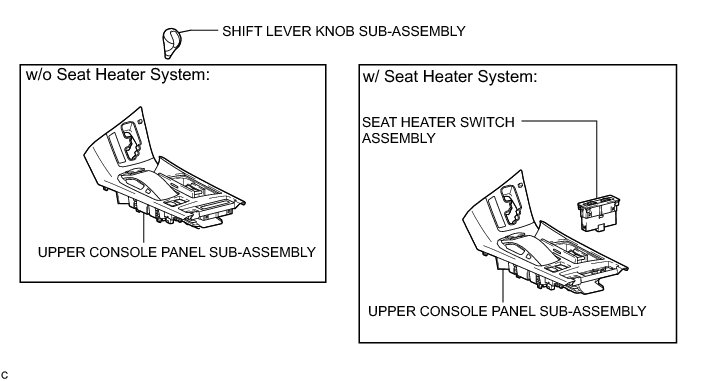 SHIFT LEVER KNOB SUB-ASSEMBLY

w/o Seat Heater System:

UPPER CONSOLE PANEL SUB-ASSEMBLY

w/ Seat Heater System:

SEAT HEATER SWITCH ASSEMBLY

UPPER CONSOLE PANEL SUB-ASSEMBLY

C