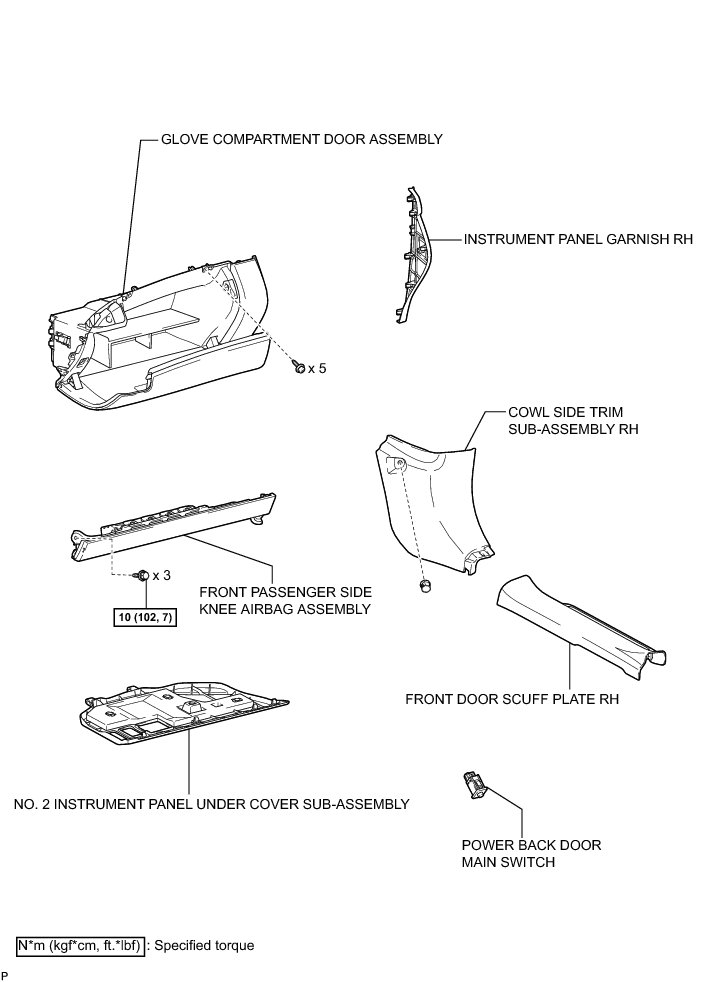 GLOVE COMPARTMENT DOOR ASSEMBLY

INSTRUMENT PANEL GARNISH RH

x 5

COWL SIDE TRIM SUB-ASSEMBLY RH

x 3

10 (102, 7)

FRONT PASSENGER SIDE KNEE AIRBAG ASSEMBLY

FRONT DOOR SCUFF PLATE RH

NO. 2 INSTRUMENT PANEL UNDER COVER SUB-ASSEMBLY

POWER BACK DOOR MAIN SWITCH

N*m (kgf*cm, ft.*lbf) : Specified torque

P