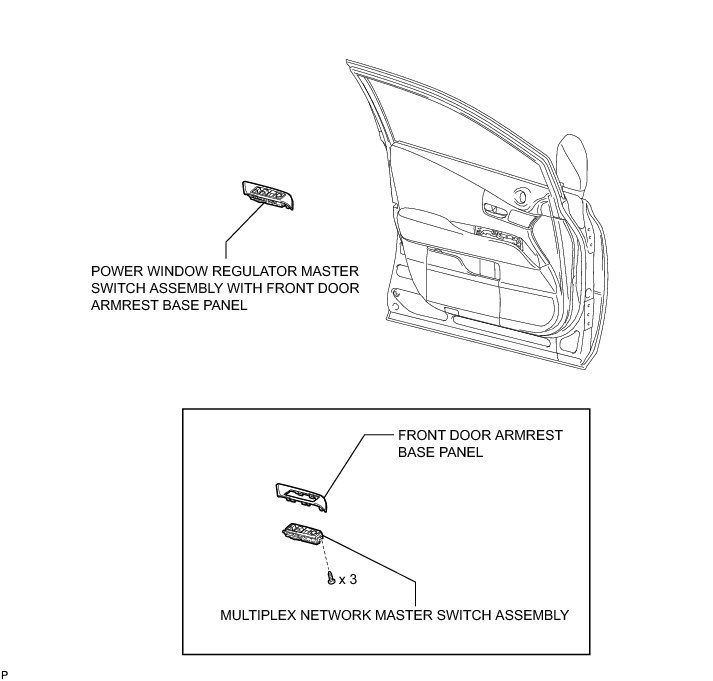 POWER WINDOW REGULATOR MASTER SWITCH ASSEMBLY WITH FRONT DOOR ARMREST BASE PANEL

FRONT DOOR ARMREST BASE PANEL

x 3

MULTIPLEX NETWORK MASTER SWITCH ASSEMBLY

P