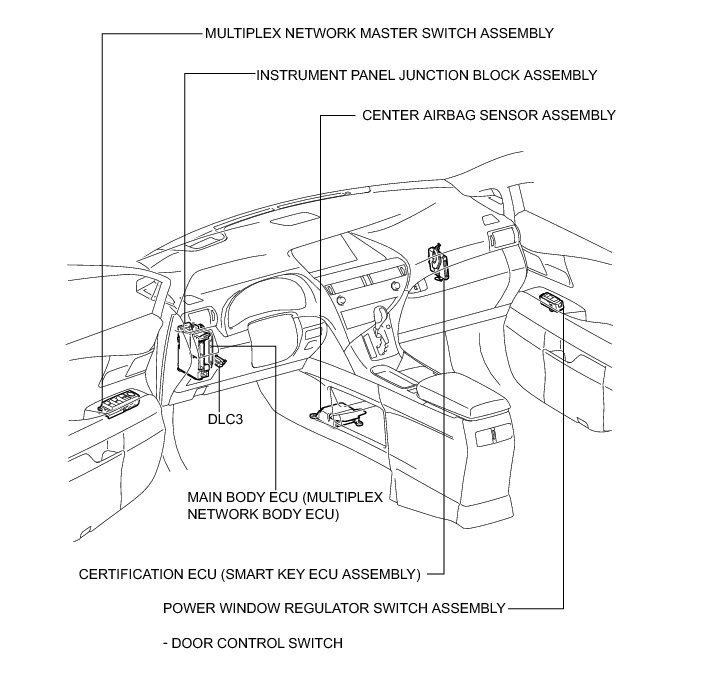 MULTIPLEX NETWORK MASTER SWITCH ASSEMBLY

INSTRUMENT PANEL JUNCTION BLOCK ASSEMBLY

CENTER AIRBAG SENSOR ASSEMBLY

DLC3

MAIN BODY ECU (MULTIPLEX NETWORK BODY ECU)

CERTIFICATION ECU (SMART KEY ECU ASSEMBLY)

POWER WINDOW REGULATOR SWITCH ASSEMBLY

- DOOR CONTROL SWITCH