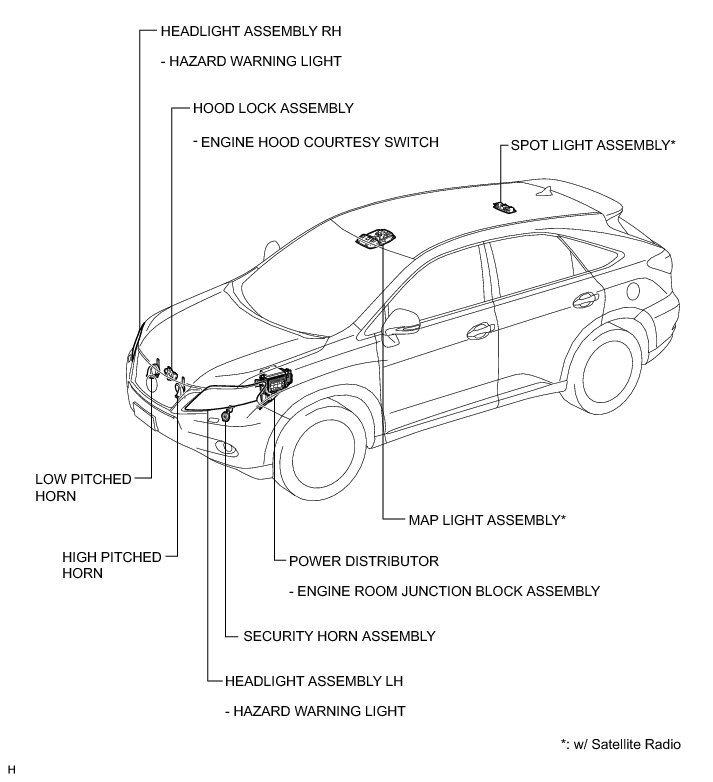 HEADLIGHT ASSEMBLY RH

- HAZARD WARNING LIGHT

HOOD LOCK ASSEMBLY

- ENGINE HOOD COURTESY SWITCH

SPOT LIGHT ASSEMBLY*

LOW PITCHED HORN

HIGH PITCHED HORN

MAP LIGHT ASSEMBLY*

POWER DISTRIBUTOR

- ENGINE ROOM JUNCTION BLOCK ASSEMBLY

SECURITY HORN ASSEMBLY

HEADLIGHT ASSEMBLY LH

- HAZARD WARNING LIGHT

*: w/ Satellite Radio

H