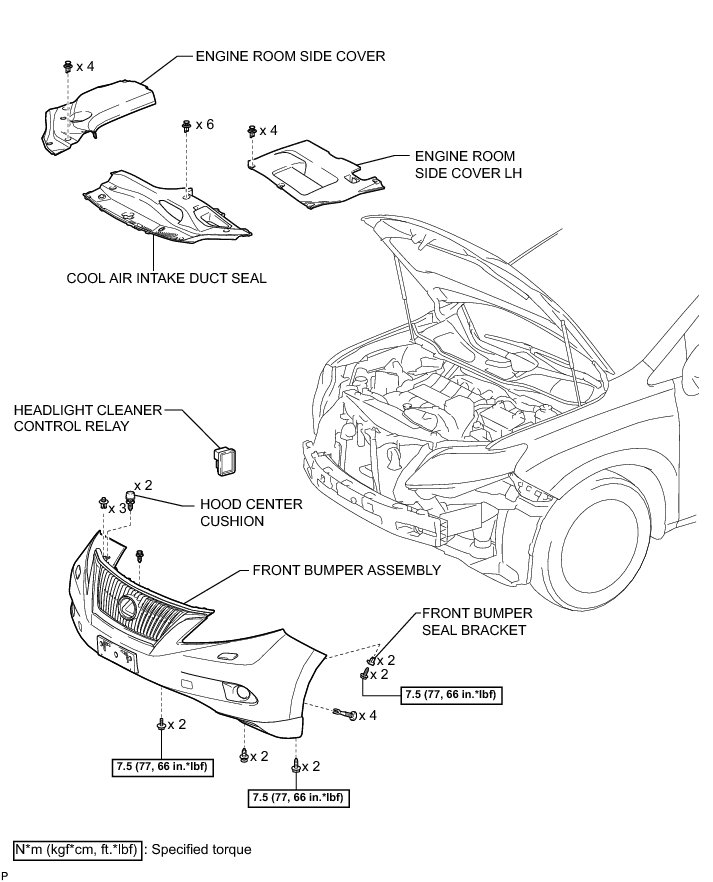 x 4
ENGINE ROOM SIDE COVER
x 6
x 4
ENGINE ROOM SIDE COVER LH
COOL AIR INTAKE DUCT SEAL
HEADLIGHT CLEANER CONTROL RELAY
x 2
x 3
HOOD CENTER CUSHION
FRONT BUMPER ASSEMBLY
FRONT BUMPER SEAL BRACKET
x 2
x 2
7.5 (77, 66 in.*lbf)
x 4
x 2
7.5 (77, 66 in.*lbf)
x 2
x 2
7.5 (77, 66 in.*lbf)
N*m (kgf*cm, ft.*lbf) : Specified torque
P