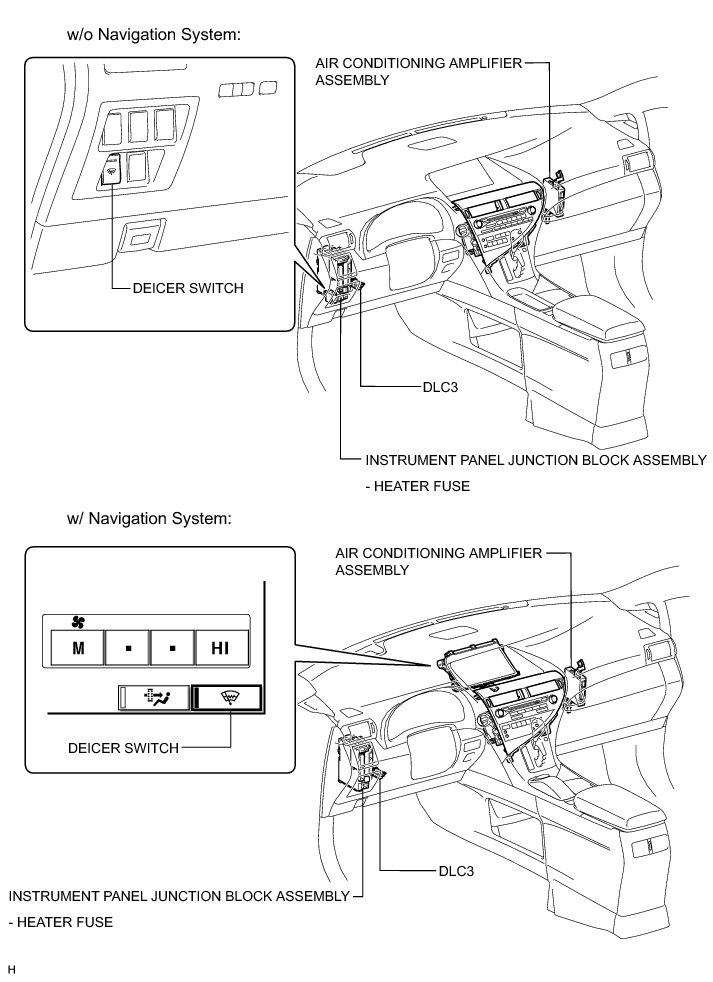 w/o Navigation System:

AIR CONDITIONING AMPLIFIER ASSEMBLY

DEICER SWITCH

DLC3

INSTRUMENT PANEL JUNCTION BLOCK ASSEMBLY

- HEATER FUSE

w/ Navigation System:

AIR CONDITIONING AMPLIFIER ASSEMBLY

M

HI

DEICER SWITCH

DLC3

INSTRUMENT PANEL JUNCTION BLOCK ASSEMBLY

- HEATER FUSE

H