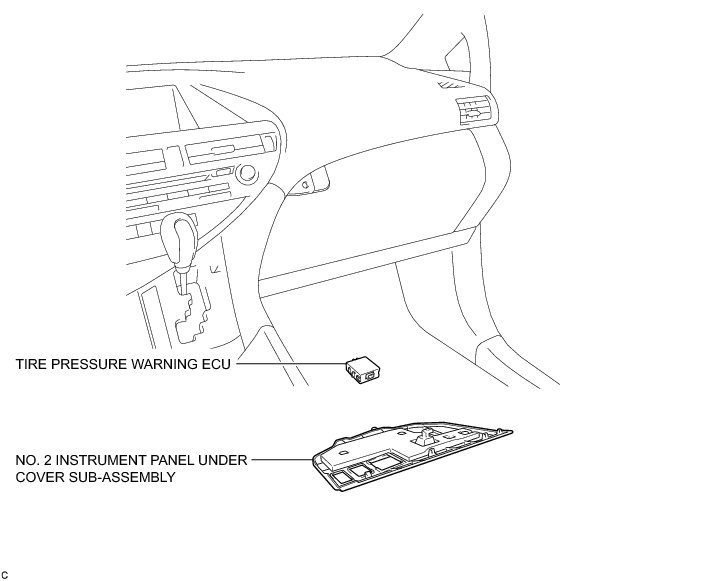 TIRE PRESSURE WARNING ECU

NO. 2 INSTRUMENT PANEL UNDER COVER SUB-ASSEMBLY

C