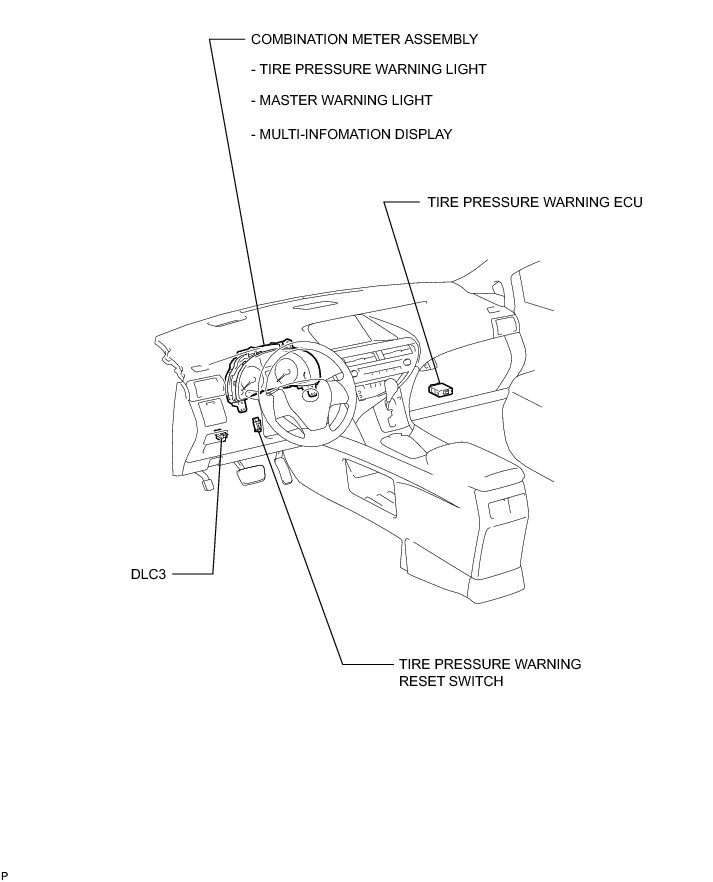 COMBINATION METER ASSEMBLY

- TIRE PRESSURE WARNING LIGHT

- MASTER WARNING LIGHT

- MULTI-INFOMATION DISPLAY

TIRE PRESSURE WARNING ECU

DLC3

TIRE PRESSURE WARNING RESET SWITCH

P