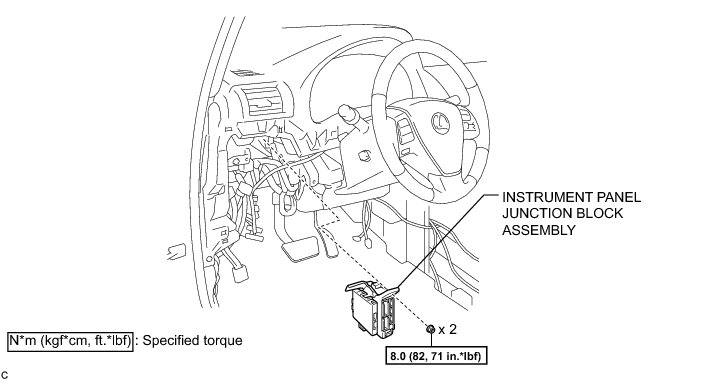 INSTRUMENT PANEL JUNCTION BLOCK ASSEMBLY

x 2

8.0 (82, 71 in.*lbf)

N*m (kgf*cm, ft.*lbf) : Specified torque

C