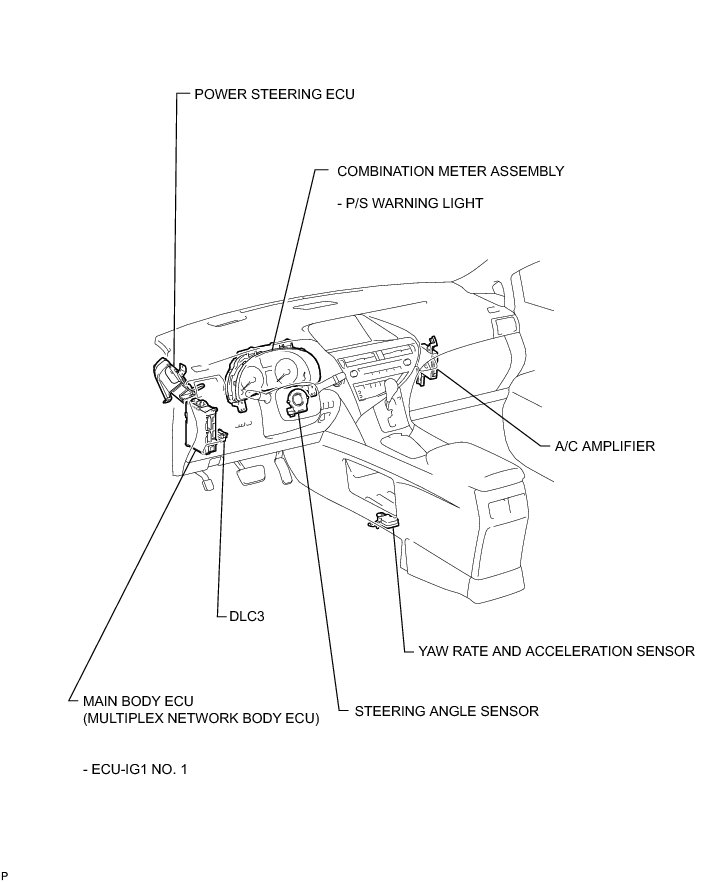 POWER STEERING ECU

COMBINATION METER ASSEMBLY

- P/S WARNING LIGHT

A/C AMPLIFIER

DLC3

YAW RATE AND ACCELERATION SENSOR

MAIN BODY ECU
(MULTIPLEX NETWORK BODY ECU)

STEERING ANGLE SENSOR

- ECU-IG1 NO. 1

P