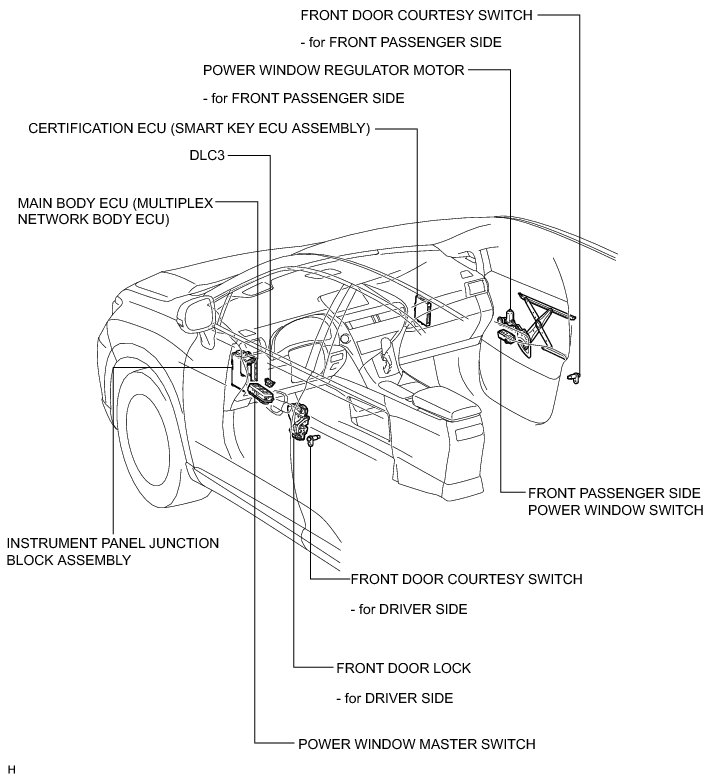 FRONT DOOR COURTESY SWITCH

- for FRONT PASSENGER SIDE

POWER WINDOW REGULATOR MOTOR

- for FRONT PASSENGER SIDE

CERTIFICATION ECU (SMART KEY ECU ASSEMBLY)

DLC3

MAIN BODY ECU (MULTIPLEX NETWORK BODY ECU)

FRONT PASSENGER SIDE POWER WINDOW SWITCH

INSTRUMENT PANEL JUNCTION BLOCK ASSEMBLY

FRONT DOOR COURTESY SWITCH

- for DRIVER SIDE

FRONT DOOR LOCK

- for DRIVER SIDE

POWER WINDOW MASTER SWITCH

H