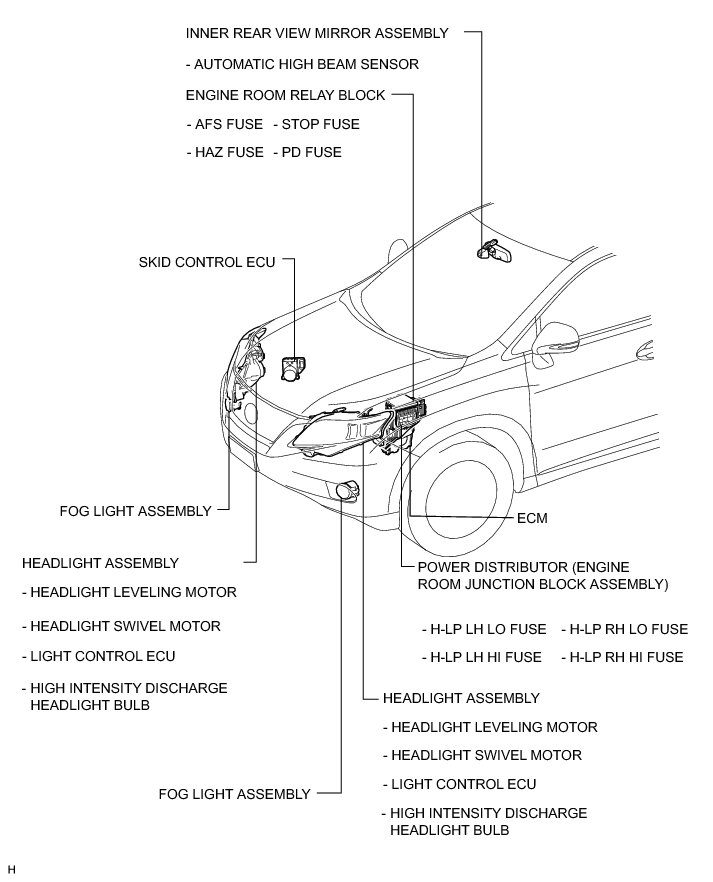 INNER REAR VIEW MIRROR ASSEMBLY

- AUTOMATIC HIGH BEAM SENSOR

ENGINE ROOM RELAY BLOCK

- AFS FUSE - STOP FUSE

- HAZ FUSE - PD FUSE

SKID CONTROL ECU

FOG LIGHT ASSEMBLY

ECM

HEADLIGHT ASSEMBLY

- HEADLIGHT LEVELING MOTOR

- HEADLIGHT SWIVEL MOTOR

- LIGHT CONTROL ECU

- HIGH INTENSITY DISCHARGE HEADLIGHT BULB

POWER DISTRIBUTOR (ENGINE ROOM JUNCTION BLOCK ASSEMBLY)

- H-LP LH LO FUSE - H-LP RH LO FUSE

- H-LP LH HI FUSE - H-LP RH HI FUSE

HEADLIGHT ASSEMBLY

- HEADLIGHT LEVELING MOTOR

- HEADLIGHT SWIVEL MOTOR

- LIGHT CONTROL ECU

- HIGH INTENSITY DISCHARGE HEADLIGHT BULB

FOG LIGHT ASSEMBLY

H