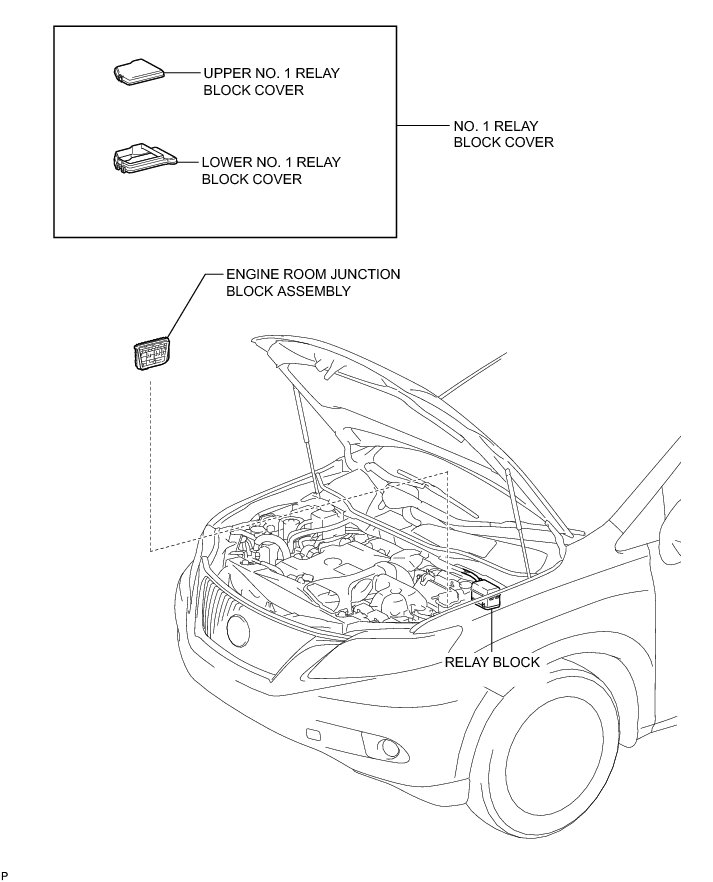 UPPER NO. 1 RELAY BLOCK COVER

LOWER NO. 1 RELAY BLOCK COVER

NO. 1 RELAY BLOCK COVER

ENGINE ROOM JUNCTION BLOCK ASSEMBLY

RELAY BLOCK

P