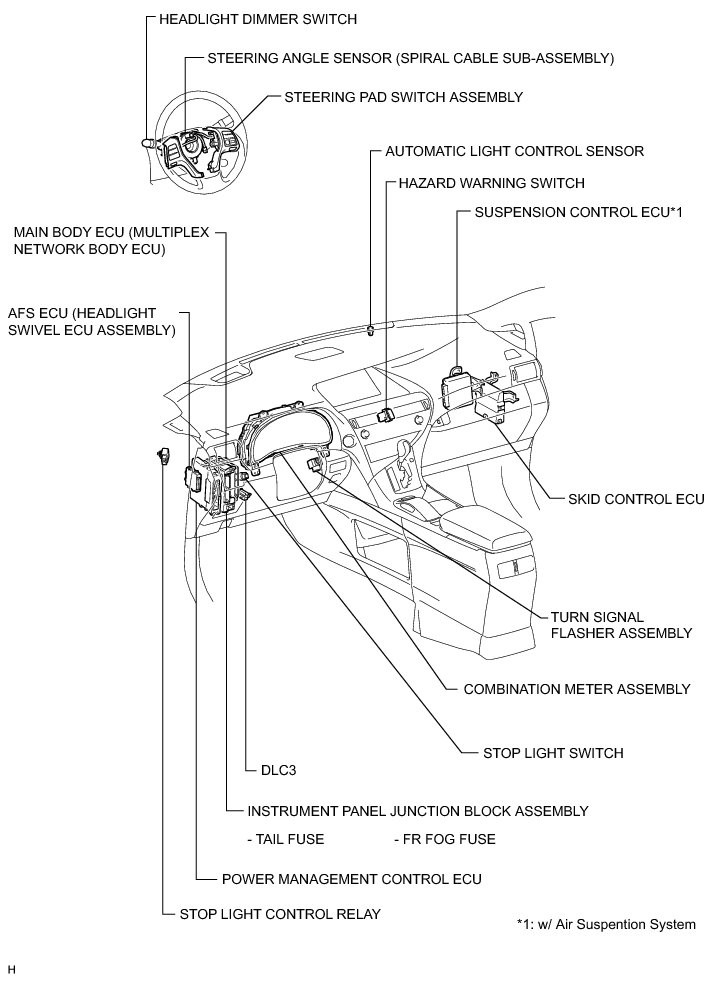 HEADLIGHT DIMMER SWITCH

STEERING ANGLE SENSOR (SPIRAL CABLE SUB-ASSEMBLY)

STEERING PAD SWITCH ASSEMBLY

AUTOMATIC LIGHT CONTROL SENSOR

HAZARD WARNING SWITCH

SUSPENSION CONTROL ECU*1

MAIN BODY ECU (MULTIPLEX NETWORK BODY ECU)

AFS ECU (HEADLIGHT SWIVEL ECU ASSEMBLY)

SKID CONTROL ECU

TURN SIGNAL FLASHER ASSEMBLY

COMBINATION METER ASSEMBLY

STOP LIGHT SWITCH

DLC3

INSTRUMENT PANEL JUNCTION BLOCK ASSEMBLY

- TAIL FUSE

- FR FOG FUSE

POWER MANAGEMENT CONTROL ECU

STOP LIGHT CONTROL RELAY

*1: w/ Air Suspention System

H