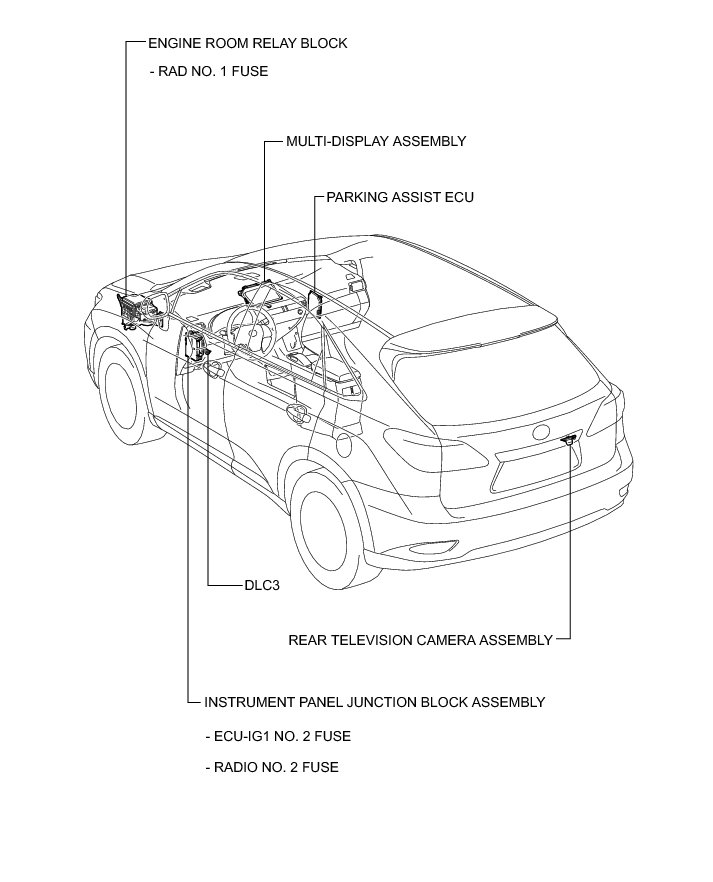 ENGINE ROOM RELAY BLOCK

- RAD NO. 1 FUSE

MULTI-DISPLAY ASSEMBLY

PARKING ASSIST ECU

DLC3

REAR TELEVISION CAMERA ASSEMBLY

INSTRUMENT PANEL JUNCTION BLOCK ASSEMBLY

- ECU-IG1 NO. 2 FUSE

- RADIO NO. 2 FUSE