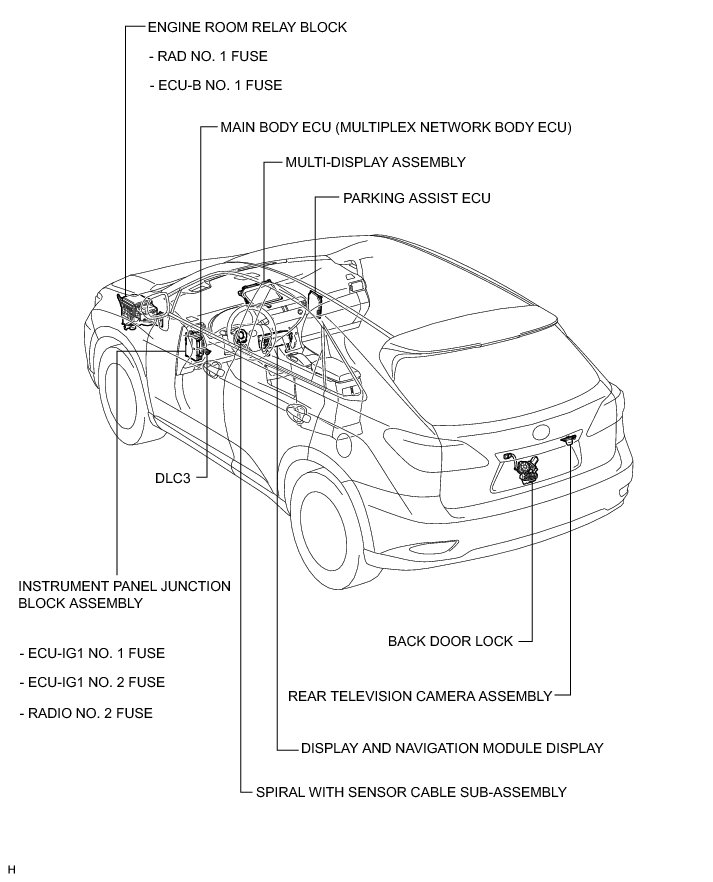 ENGINE ROOM RELAY BLOCK

- RAD NO. 1 FUSE

- ECU-B NO. 1 FUSE

MAIN BODY ECU (MULTIPLEX NETWORK BODY ECU)

MULTI-DISPLAY ASSEMBLY

PARKING ASSIST ECU

DLC3

INSTRUMENT PANEL JUNCTION BLOCK ASSEMBLY

- ECU-IG1 NO. 1 FUSE

- ECU-IG1 NO. 2 FUSE

- RADIO NO. 2 FUSE

BACK DOOR LOCK

REAR TELEVISION CAMERA ASSEMBLY

DISPLAY AND NAVIGATION MODULE DISPLAY

SPIRAL WITH SENSOR CABLE SUB-ASSEMBLY

H