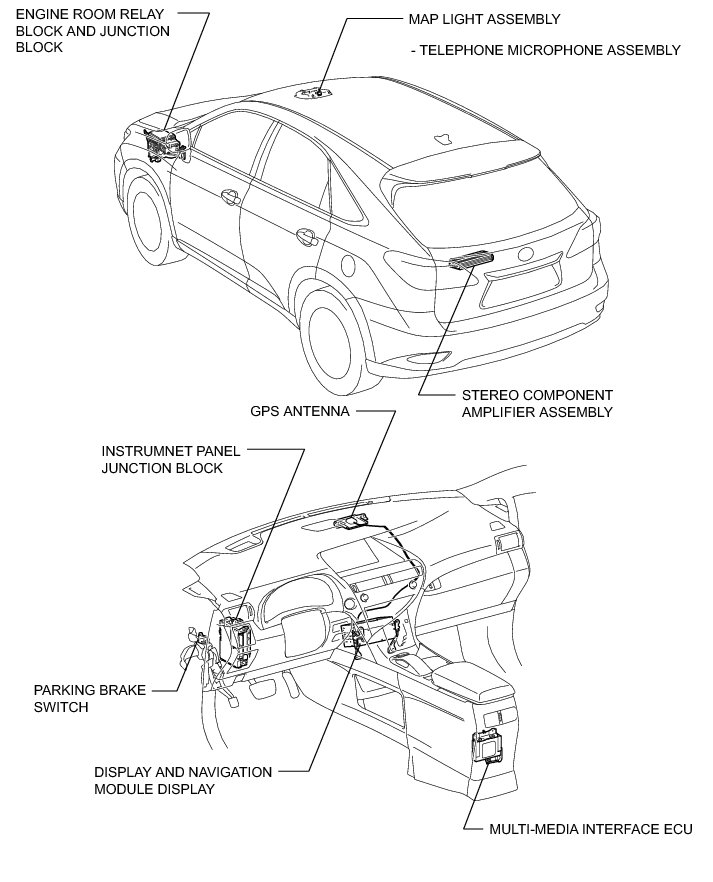 ENGINE ROOM RELAY BLOCK AND JUNCTION BLOCK

MAP LIGHT ASSEMBLY

- TELEPHONE MICROPHONE ASSEMBLY

STEREO COMPONENT AMPLIFIER ASSEMBLY

GPS ANTENNA

INSTRUMNET PANEL JUNCTION BLOCK

PARKING BRAKE SWITCH

DISPLAY AND NAVIGATION MODULE DISPLAY

MULTI-MEDIA INTERFACE ECU