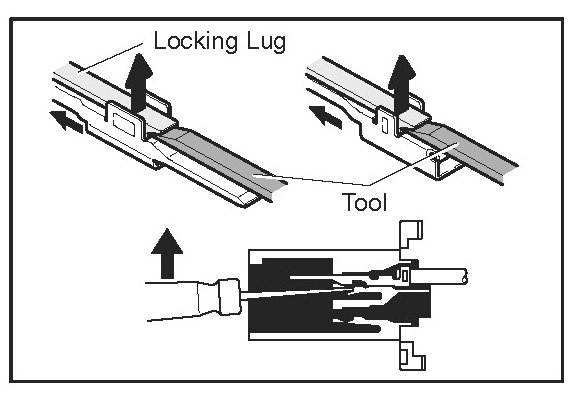 Locking Lug

Tool