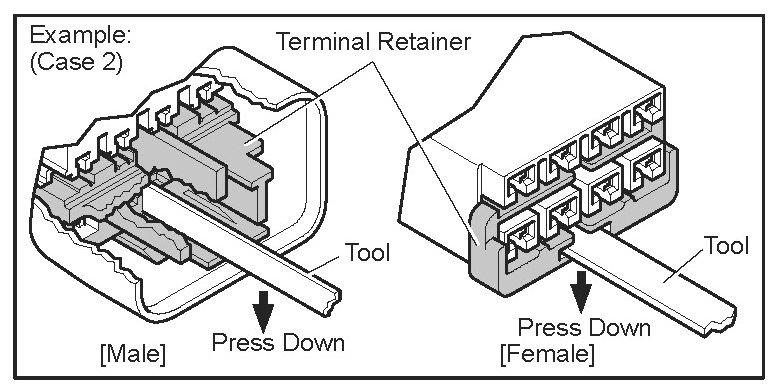 Example:
(Case 2)

Terminal Retainer

Tool

Press Down

[Male]

Tool

Press Down
[Female]