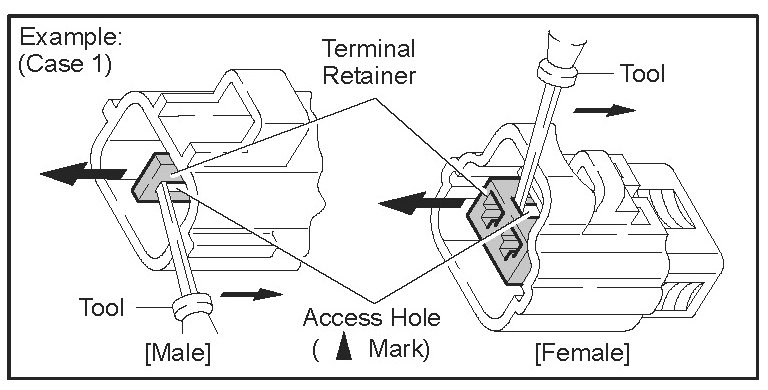 Example:
(Case 1)

Terminal
Retainer

Tool

Tool

Access Hole
( ▲ Mark)

[Male]

[Female]