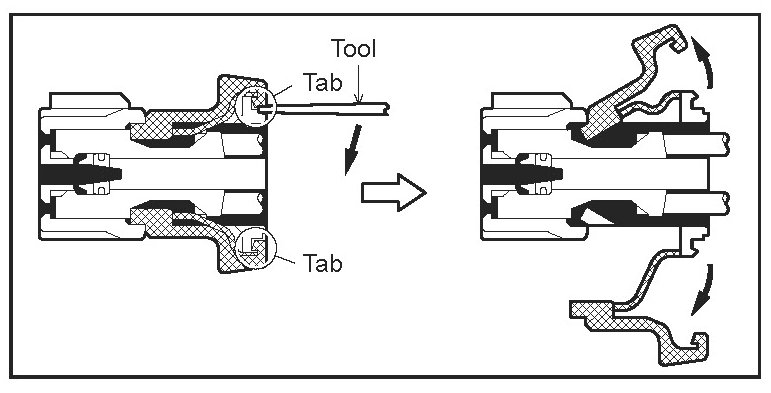 Tool
Tab
Tab