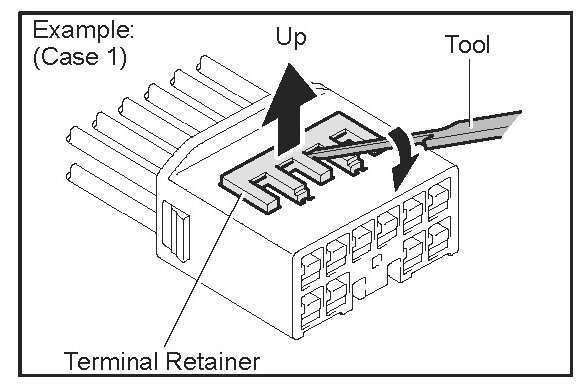 Example:
(Case 1)

Up

Tool

Terminal Retainer