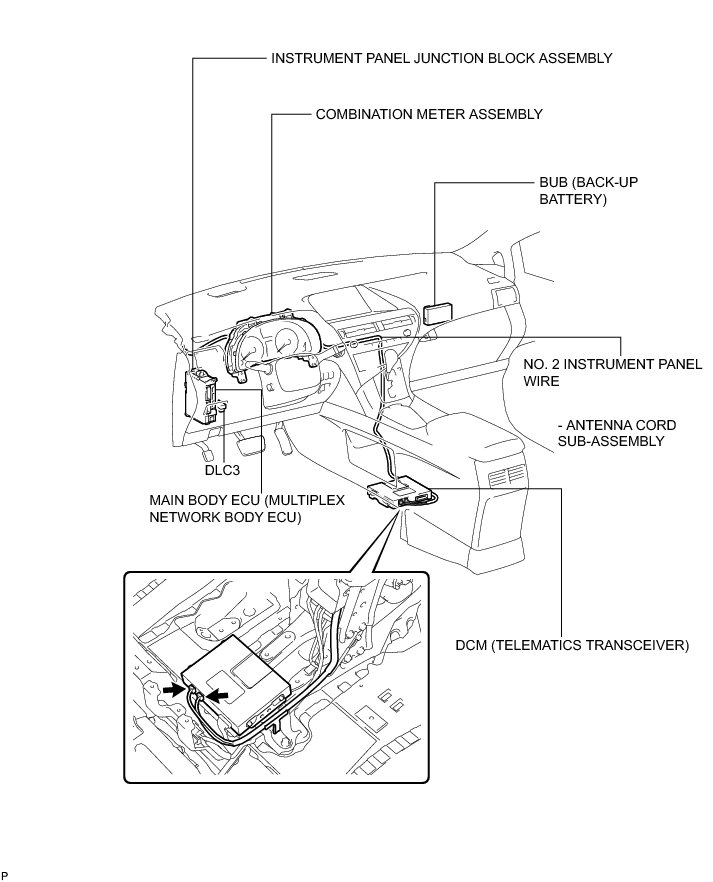 INSTRUMENT PANEL JUNCTION BLOCK ASSEMBLY

COMBINATION METER ASSEMBLY

BUB (BACK-UP BATTERY)

NO. 2 INSTRUMENT PANEL WIRE

- ANTENNA CORD SUB-ASSEMBLY

DLC3

MAIN BODY ECU (MULTIPLEX NETWORK BODY ECU)

DCM (TELEMATICS TRANSCEIVER)

P