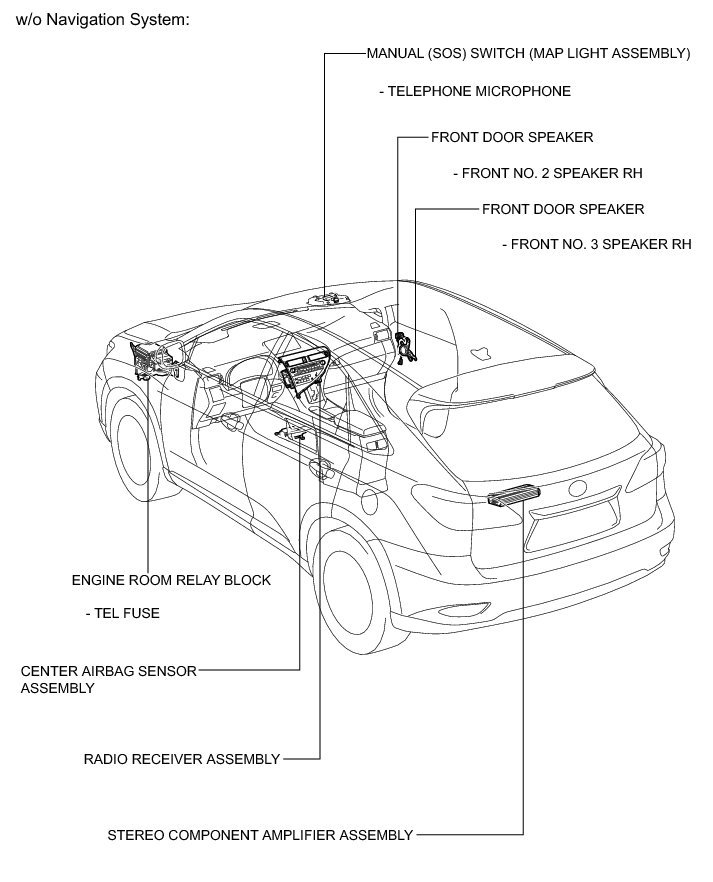 w/o Navigation System:

MANUAL (SOS) SWITCH (MAP LIGHT ASSEMBLY)

- TELEPHONE MICROPHONE

FRONT DOOR SPEAKER

- FRONT NO. 2 SPEAKER RH

FRONT DOOR SPEAKER

- FRONT NO. 3 SPEAKER RH

ENGINE ROOM RELAY BLOCK

- TEL FUSE

CENTER AIRBAG SENSOR ASSEMBLY

RADIO RECEIVER ASSEMBLY

STEREO COMPONENT AMPLIFIER ASSEMBLY