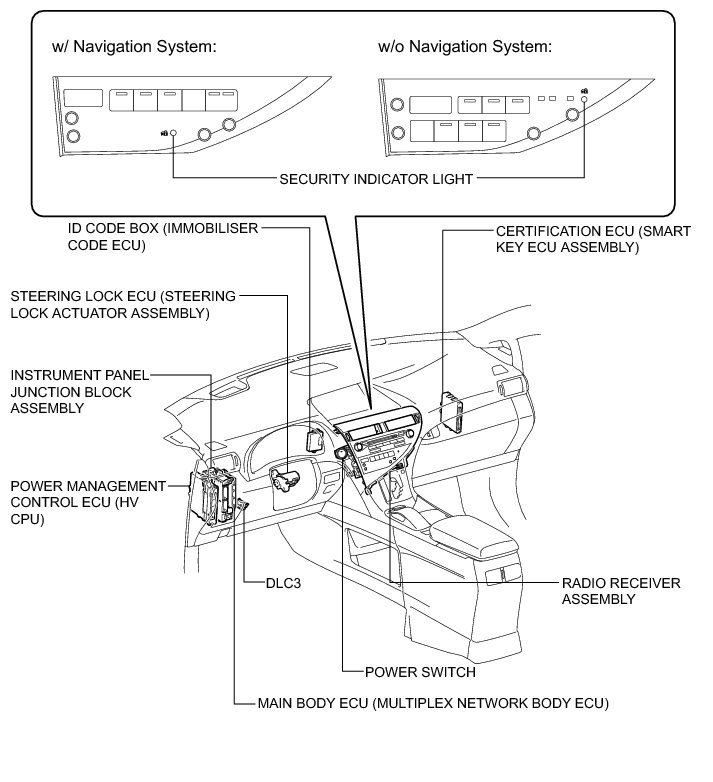 w/ Navigation System:

w/o Navigation System:

SECURITY INDICATOR LIGHT

ID CODE BOX (IMMOBILISER CODE ECU)

CERTIFICATION ECU (SMART KEY ECU ASSEMBLY)

STEERING LOCK ECU (STEERING LOCK ACTUATOR ASSEMBLY)

INSTRUMENT PANEL JUNCTION BLOCK ASSEMBLY

POWER MANAGEMENT CONTROL ECU (HV CPU)

DLC3

RADIO RECEIVER ASSEMBLY

POWER SWITCH

MAIN BODY ECU (MULTIPLEX NETWORK BODY ECU)