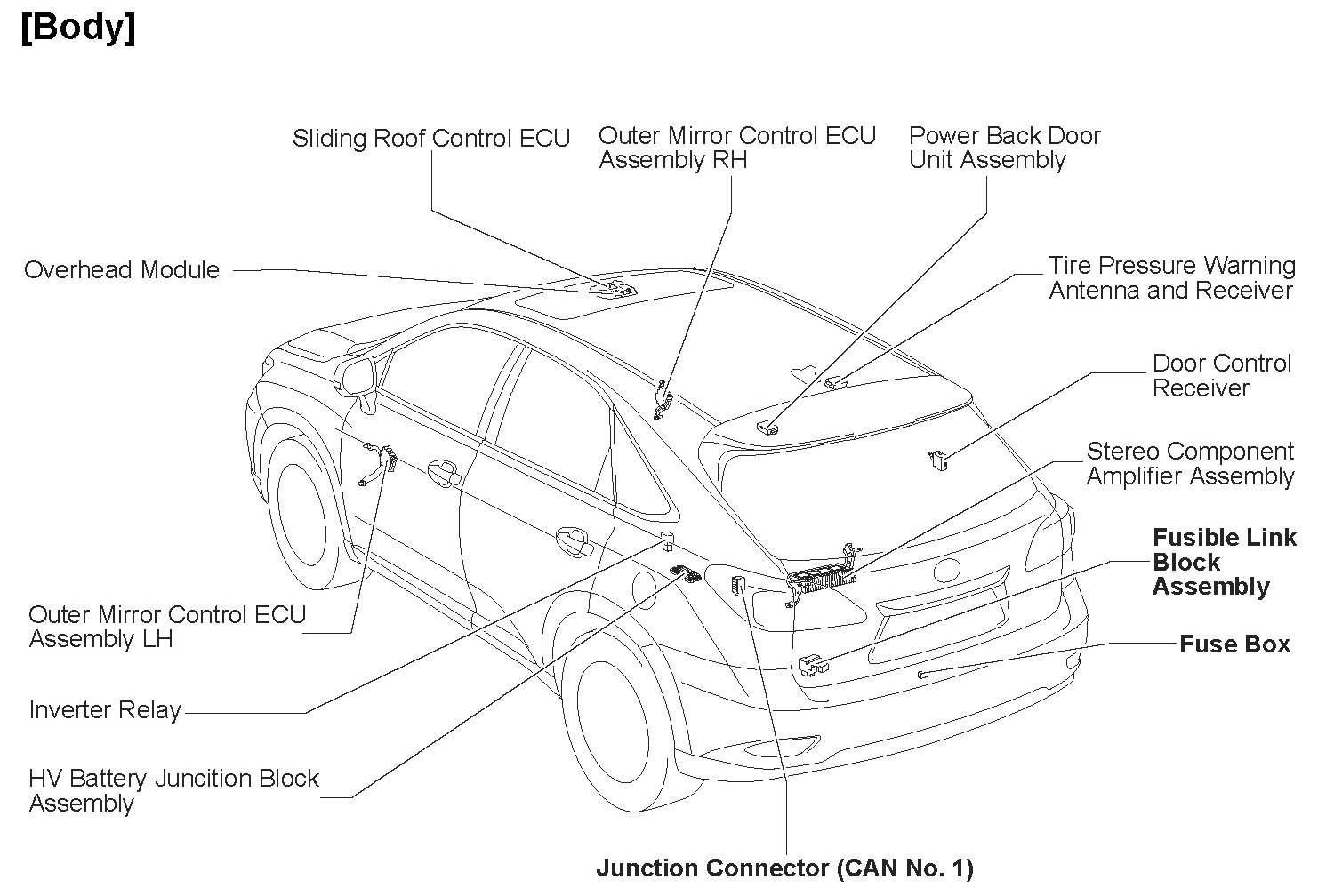 [Body]

Sliding Roof Control ECU

Outer Mirror Control ECU Assembly RH

Power Back Door Unit Assembly

Overhead Module

Tire Pressure Warning Antenna and Receiver

Door Control Receiver

Stereo Component Amplifier Assembly

Fusible Link Block Assembly

Fuse Box

Outer Mirror Control ECU Assembly LH

Inverter Relay

HV Battery Juncition Block Assembly

Junction Connector (CAN No. 1)