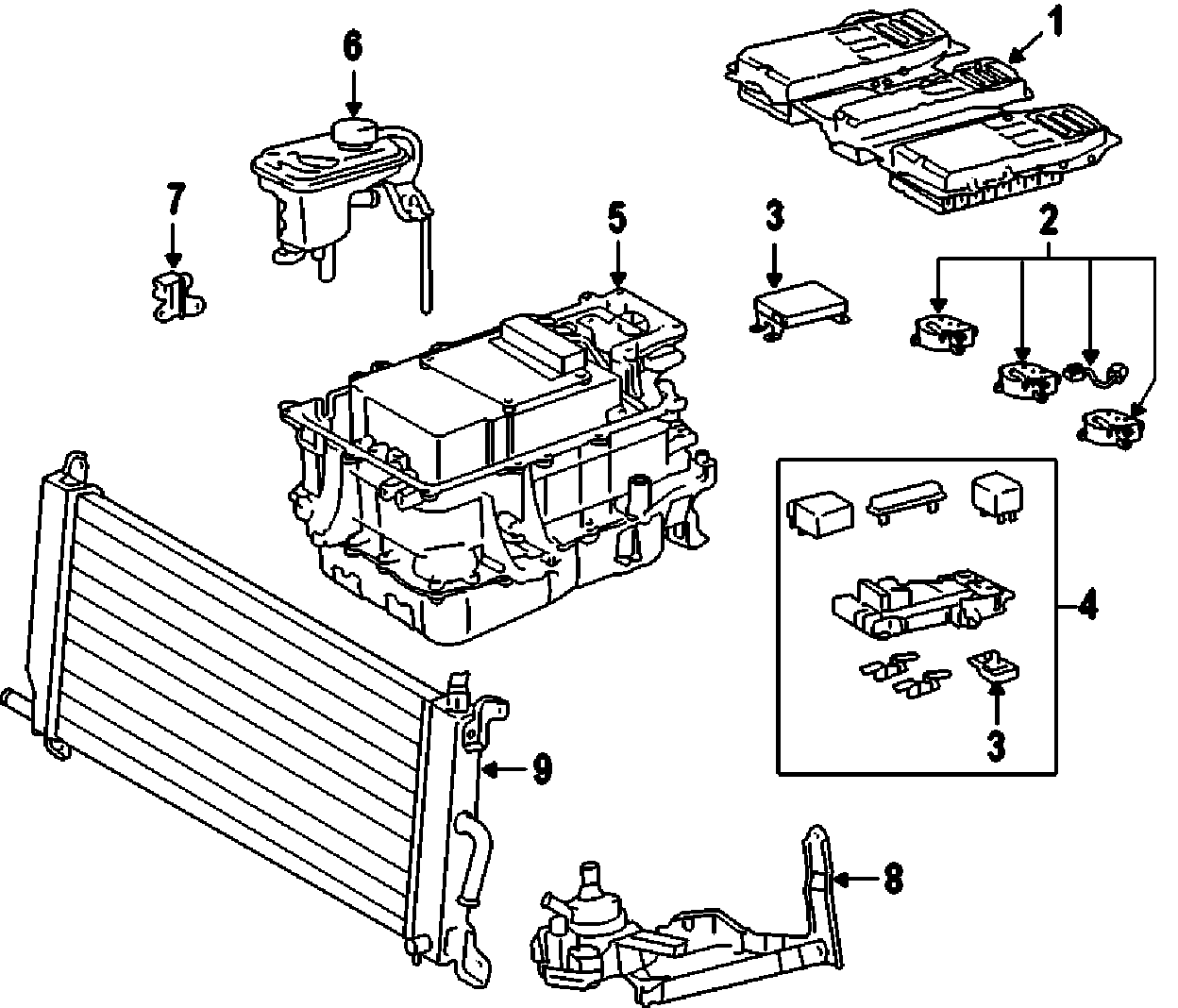 6
1
7
5
3
2
4
3
9
8