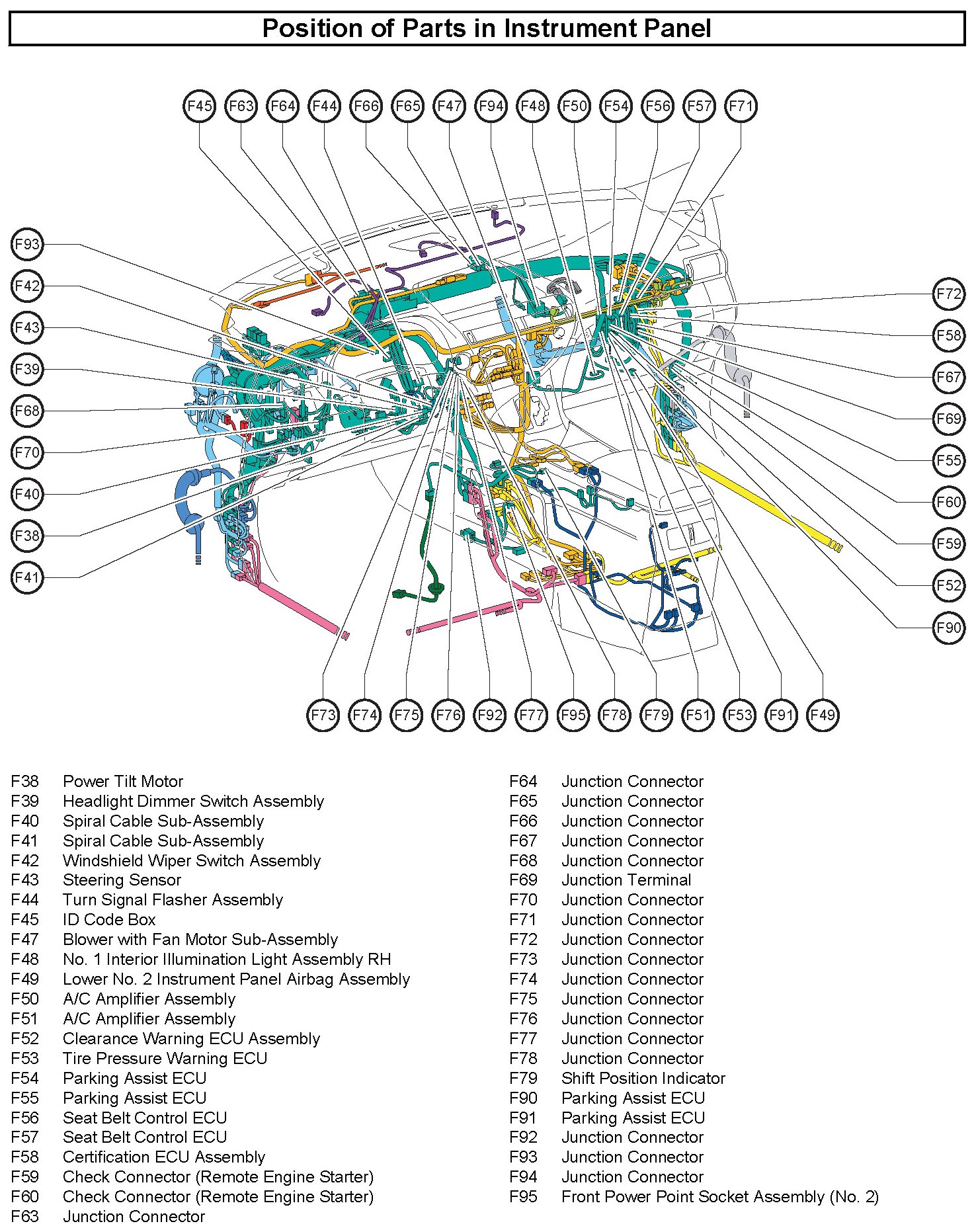 Position of Parts in Instrument Panel

F45 F63 F64 F44 F66 F65 F47 F94 F48 F50 F54 F56 F57 F71

F93
F42
F43
F39
F68
F70
F40
F38
F41

F72
F58
F67
F69
F55
F60
F59
F52
F90

F73 F74 F75 F76 F92 F77 F95 F78 F79 F51 F53 F91 F49

F38 Power Tilt Motor
F39 Headlight Dimmer Switch Assembly
F40 Spiral Cable Sub-Assembly
F41 Spiral Cable Sub-Assembly
F42 Windshield Wiper Switch Assembly
F43 Steering Sensor
F44 Turn Signal Flasher Assembly
F45 ID Code Box
F47 Blower with Fan Motor Sub-Assembly
F48 No. 1 Interior Illumination Light Assembly RH
F49 Lower No. 2 Instrument Panel Airbag Assembly
F50 A/C Amplifier Assembly
F51 A/C Amplifier Assembly
F52 Clearance Warning ECU Assembly
F53 Tire Pressure Warning ECU
F54 Parking Assist ECU
F55 Parking Assist ECU
F56 Seat Belt Control ECU
F57 Seat Belt Control ECU
F58 Certification ECU Assembly
F59 Check Connector (Remote Engine Starter)
F60 Check Connector (Remote Engine Starter)
F63 Junction Connector

F64 Junction Connector
F65 Junction Connector
F66 Junction Connector
F67 Junction Connector
F68 Junction Connector
F69 Junction Terminal
F70 Junction Connector
F71 Junction Connector
F72 Junction Connector
F73 Junction Connector
F74 Junction Connector
F75 Junction Connector
F76 Junction Connector
F77 Junction Connector
F78 Junction Connector
F79 Shift Position Indicator
F90 Parking Assist ECU
F91 Parking Assist ECU
F92 Junction Connector
F93 Junction Connector
F94 Junction Connector
F95 Front Power Point Socket Assembly (No. 2)