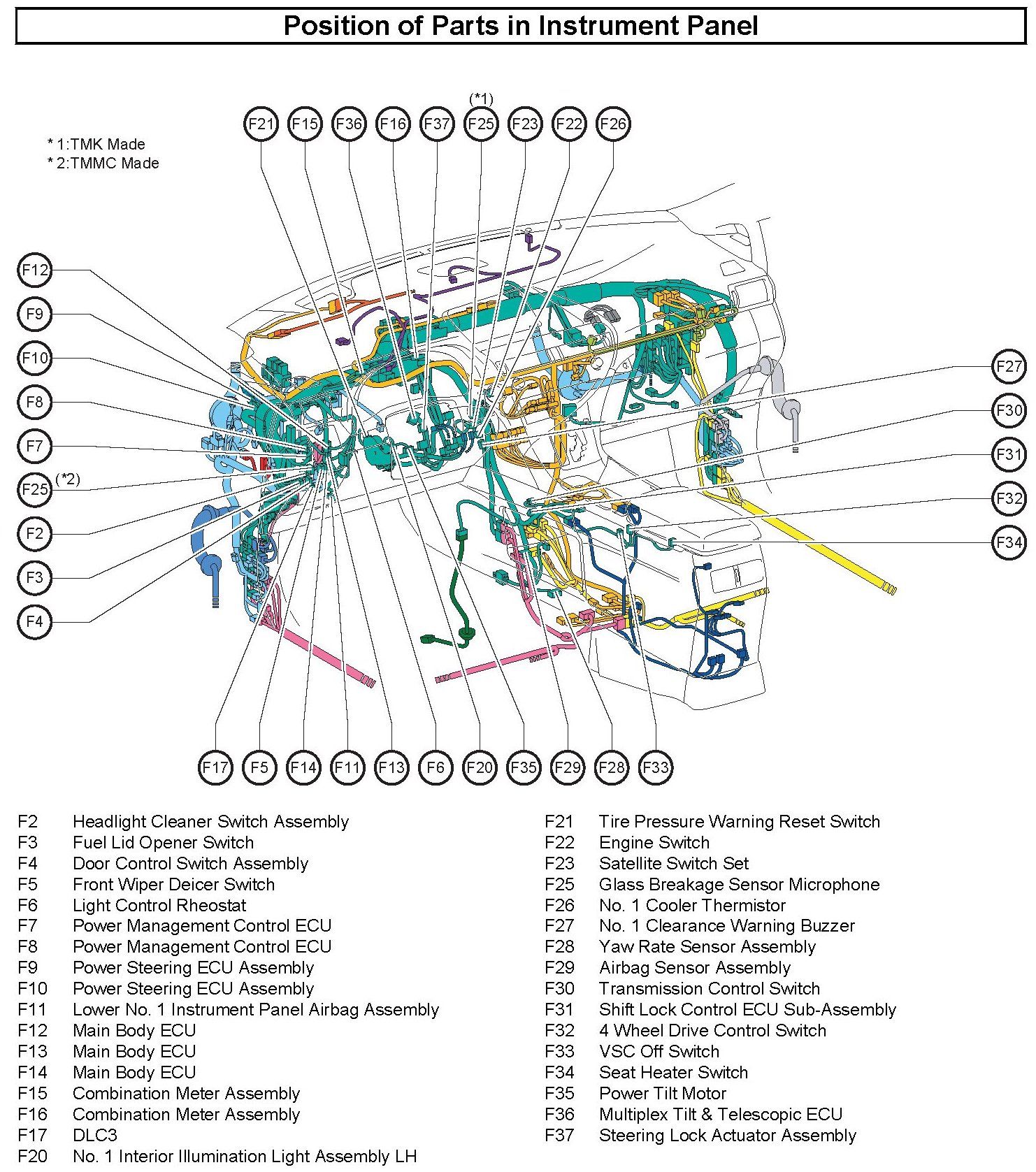 Position of Parts in Instrument Panel

* 1:TMK Made
* 2:TMMC Made

(*1)
F21 F15 F36 F16 F37 F25 F23 F22 F26

F12
F9
F10
F8
F7
F25 (*2)
F2
F3
F4

F27
F30
F31
F32
F34

F17 F5 F14 F11 F13 F6 F20 F35 F29 F28 F33

F2 Headlight Cleaner Switch Assembly
F3 Fuel Lid Opener Switch
F4 Door Control Switch Assembly
F5 Front Wiper Deicer Switch
F6 Light Control Rheostat
F7 Power Management Control ECU
F8 Power Management Control ECU
F9 Power Steering ECU Assembly
F10 Power Steering ECU Assembly
F11 Lower No. 1 Instrument Panel Airbag Assembly
F12 Main Body ECU
F13 Main Body ECU
F14 Main Body ECU
F15 Combination Meter Assembly
F16 Combination Meter Assembly
F17 DLC3
F20 No. 1 Interior Illumination Light Assembly LH

F21 Tire Pressure Warning Reset Switch
F22 Engine Switch
F23 Satellite Switch Set
F25 Glass Breakage Sensor Microphone
F26 No. 1 Cooler Thermistor
F27 No. 1 Clearance Warning Buzzer
F28 Yaw Rate Sensor Assembly
F29 Airbag Sensor Assembly
F30 Transmission Control Switch
F31 Shift Lock Control ECU Sub-Assembly
F32 4 Wheel Drive Control Switch
F33 VSC Off Switch
F34 Seat Heater Switch
F35 Power Tilt Motor
F36 Multiplex Tilt & Telescopic ECU
F37 Steering Lock Actuator Assembly